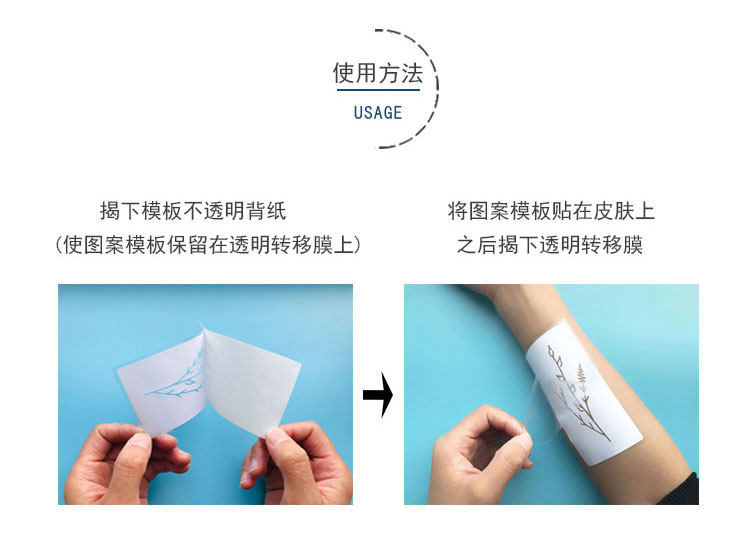 使用方法
USAGE

揭下模板不透明背纸
(使图案模板保留在透明转移膜上)

将图案模板贴在皮肤上
之后揭下透明转移膜