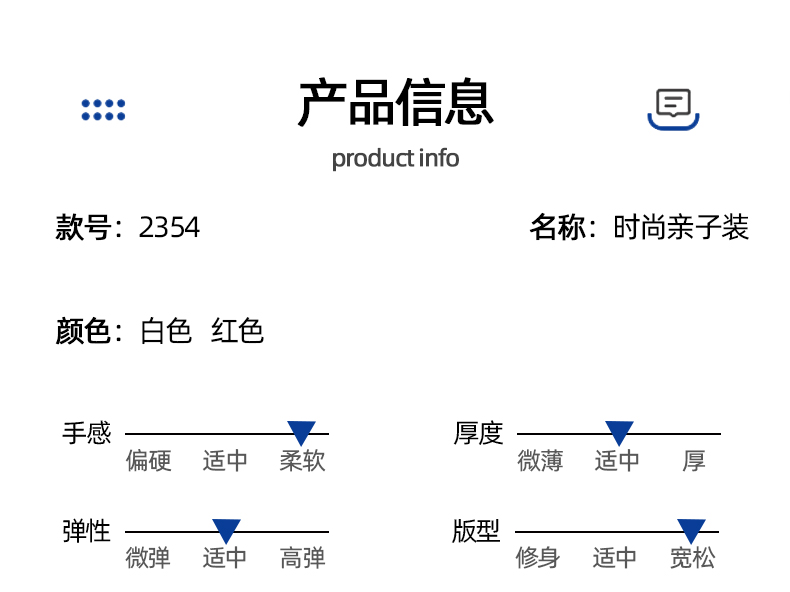 产品信息
product info

款号：2354

名称：时尚亲子装

颜色：白色 红色

手感
偏硬 适中 柔软

厚度
微薄 适中 厚

弹性
微弹 适中 高弹

版型
修身 适中 宽松