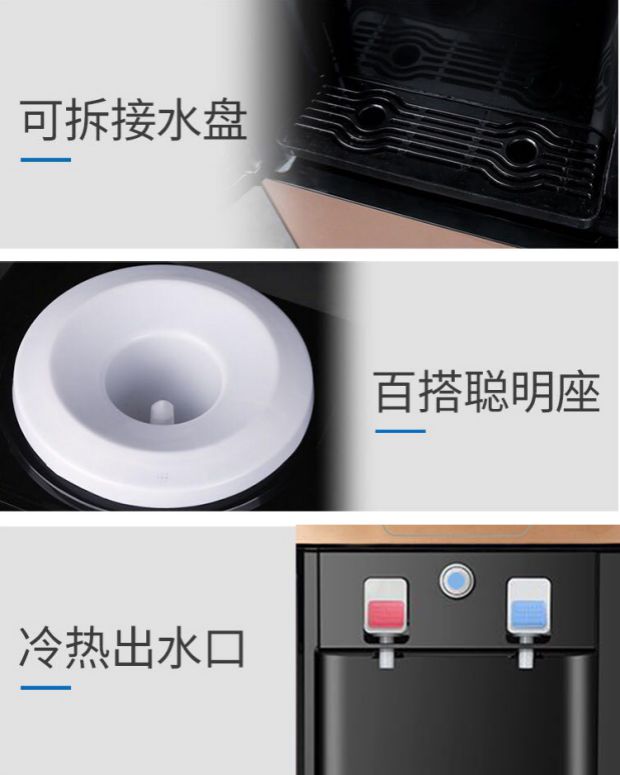 可拆接水盘

百搭聪明座

冷热出水口