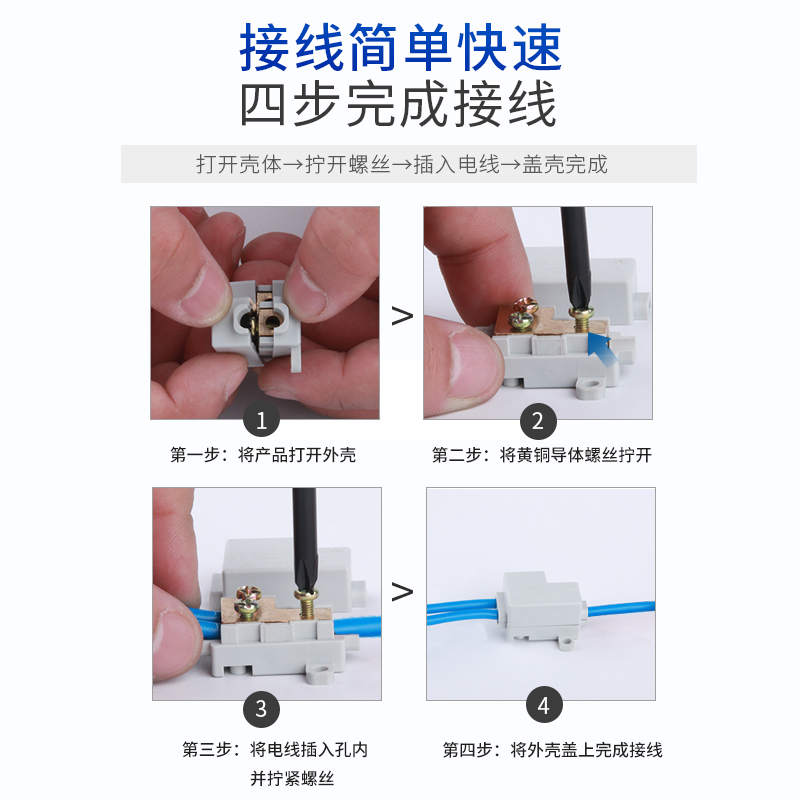 接线简单快速
四步完成接线

打开壳体→拧开螺丝→插入电线→盖壳完成

>

1
第一步：将产品打开外壳

2
第二步：将黄铜导体螺丝拧开

>

3
第三步：将电线插入孔内并拧紧螺丝

4
第四步：将外壳盖上完成接线