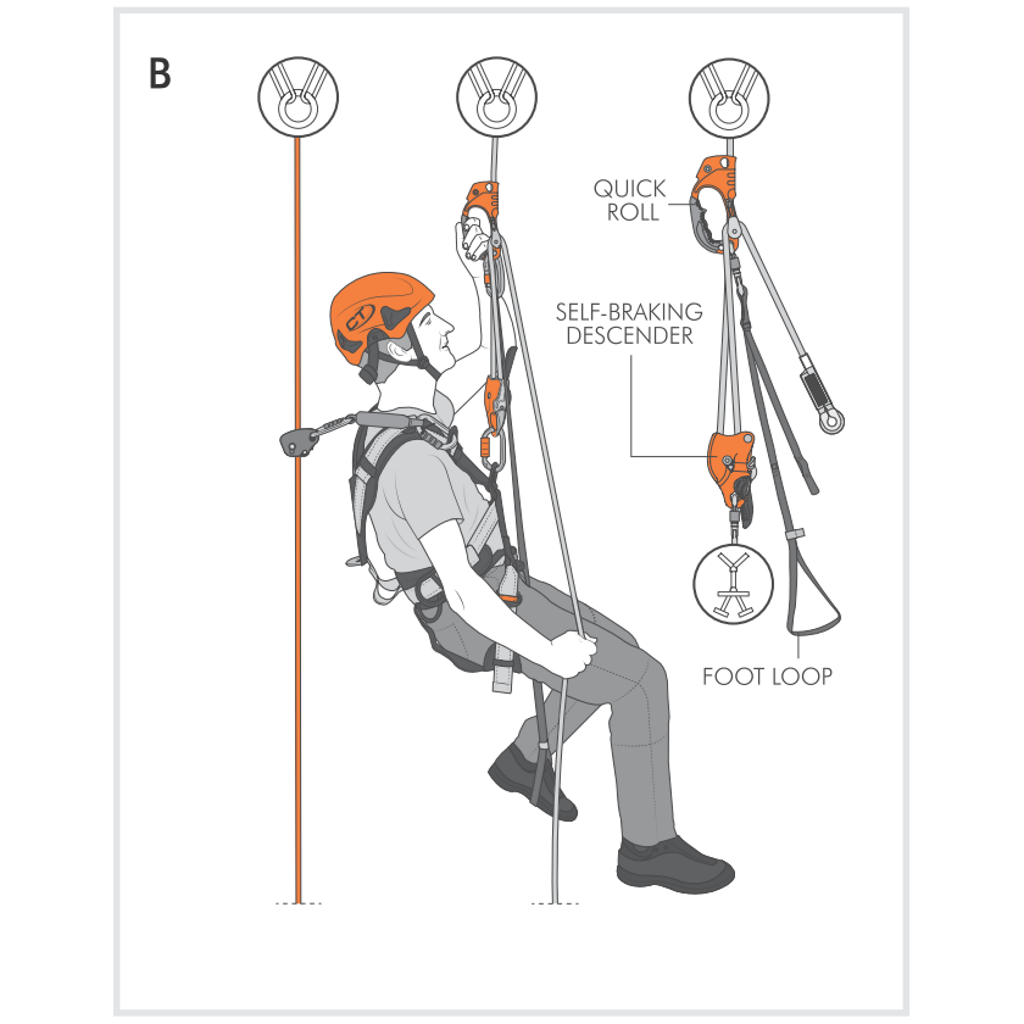 B

QUICK ROLL

SELF-BRAKING DESCENDER

FOOT LOOP