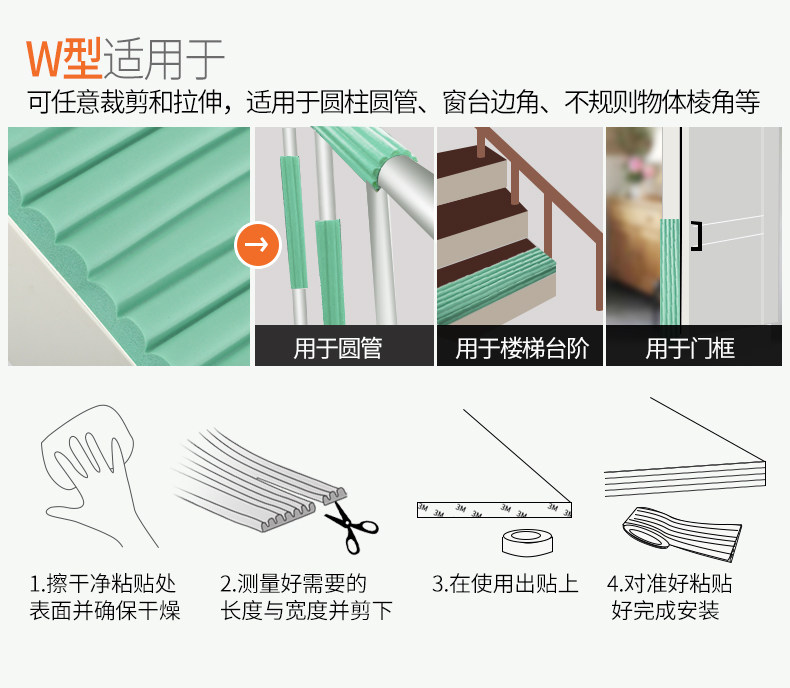 W型适用于

可任意裁剪和拉伸，适用于圆柱圆管、窗台边角、不规则物体棱角等

用于圆管

用于楼梯台阶

用于门框

3M 3M 3M 3M 3M 3M

1.擦干净粘贴处表面并确保干燥

2.测量好需要的长度与宽度并剪下

3.在使用出贴上

4.对准好粘贴好完成安装