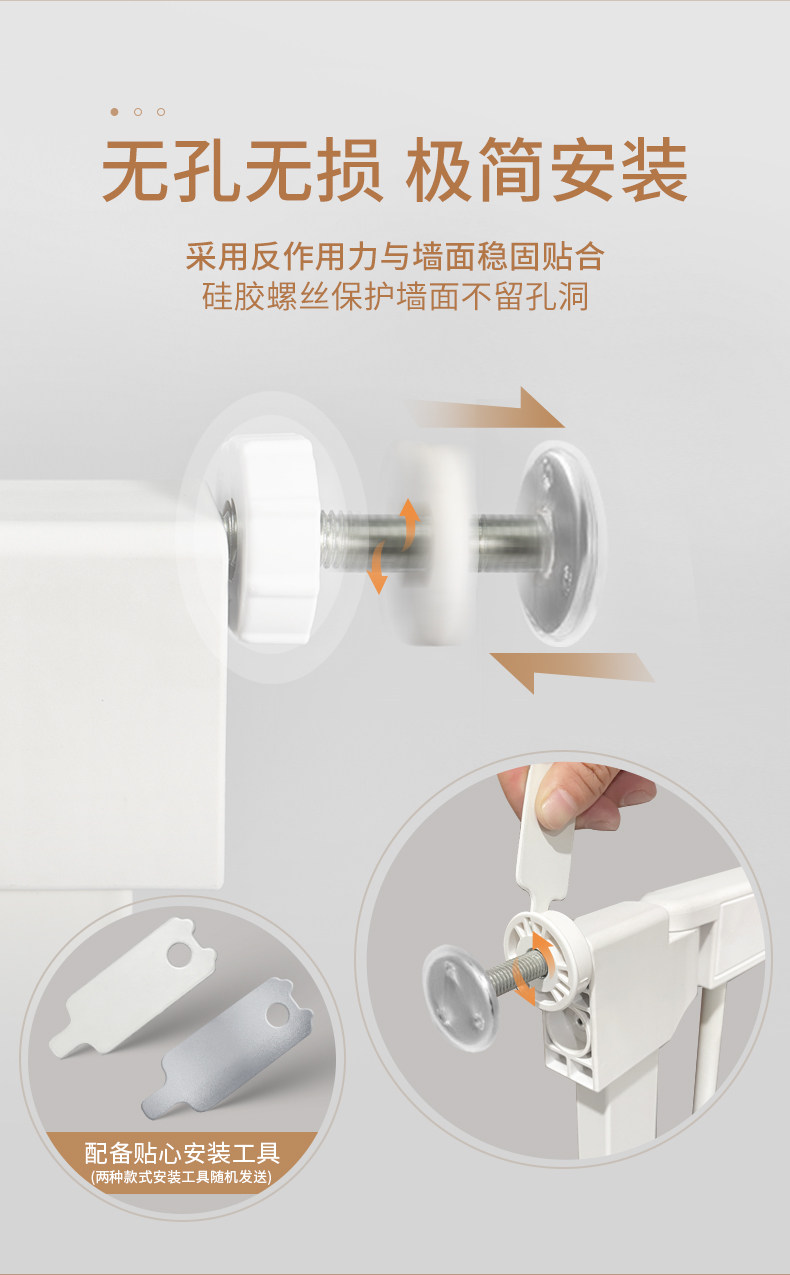 无孔无损 极简安装

采用反作用力与墙面稳固贴合
硅胶螺丝保护墙面不留孔洞

配备贴心安装工具
(两种款式安装工具随机发送)