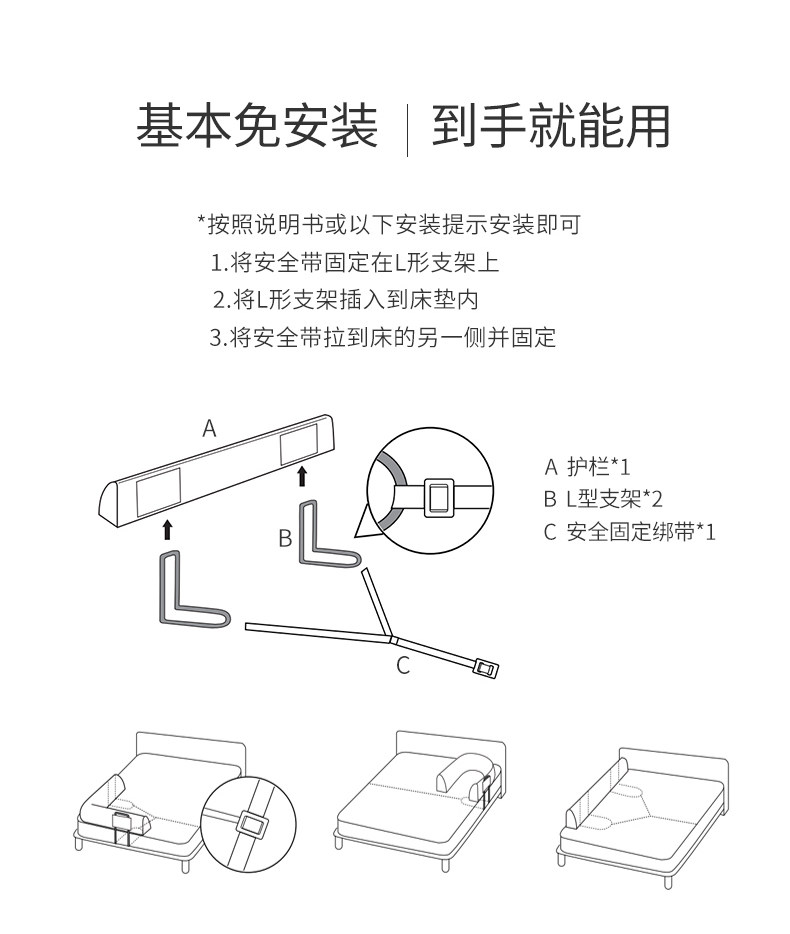 基本免安装 | 到手就能用

*按照说明书或以下安装提示安装即可
1.将安全带固定在L形支架上
2.将L形支架插入到床垫内
3.将安全带拉到床的另一侧并固定

A

B

C

A 护栏*1
B L型支架*2
C 安全固定绑带*1