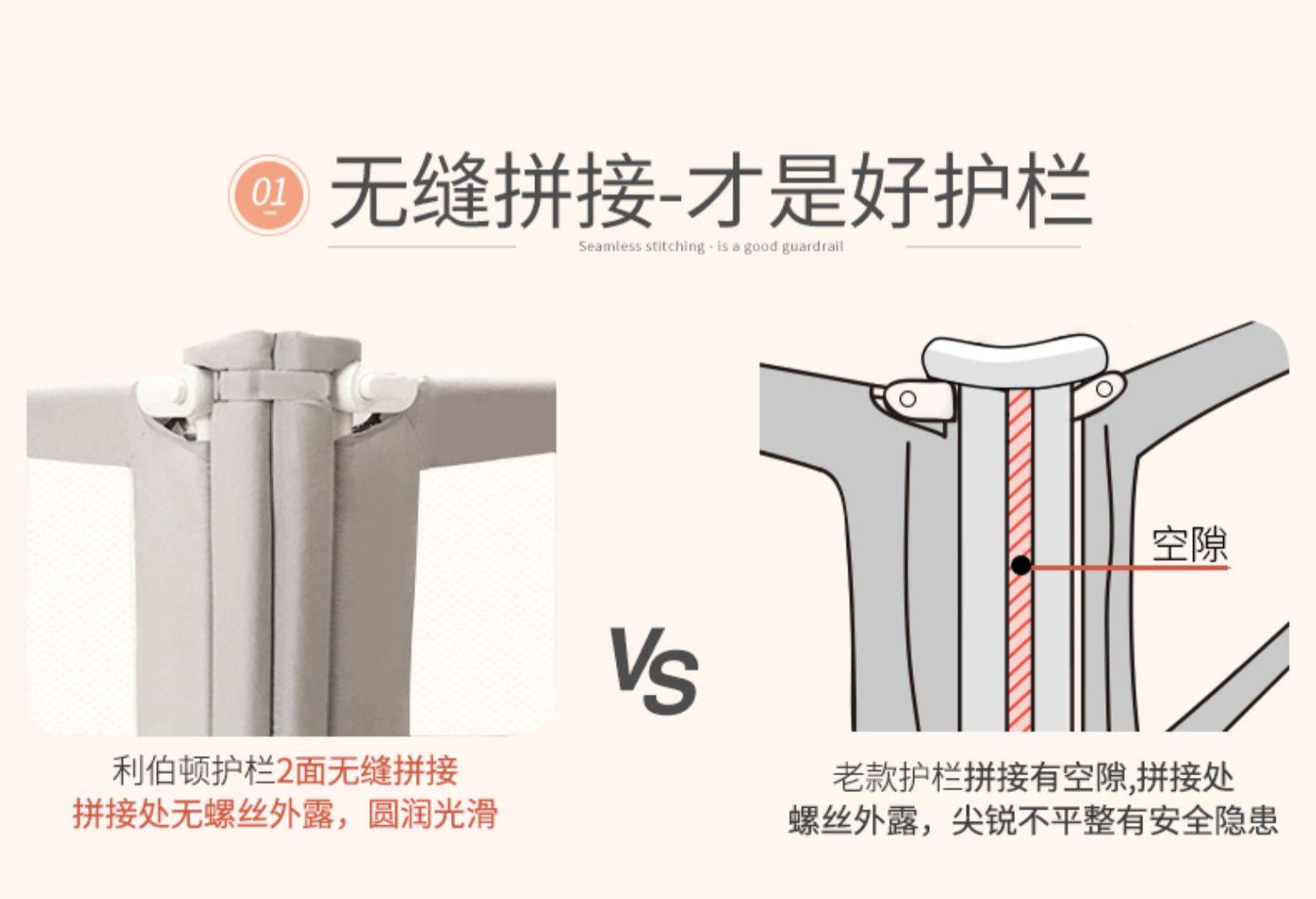 01 无缝拼接-才是好护栏

Seamless stitching - is a good guardrail

空隙

VS

利伯顿护栏2面无缝拼接
拼接处无螺丝外露，圆润光滑

老款护栏拼接有空隙,拼接处
螺丝外露，尖锐不平整有安全隐患