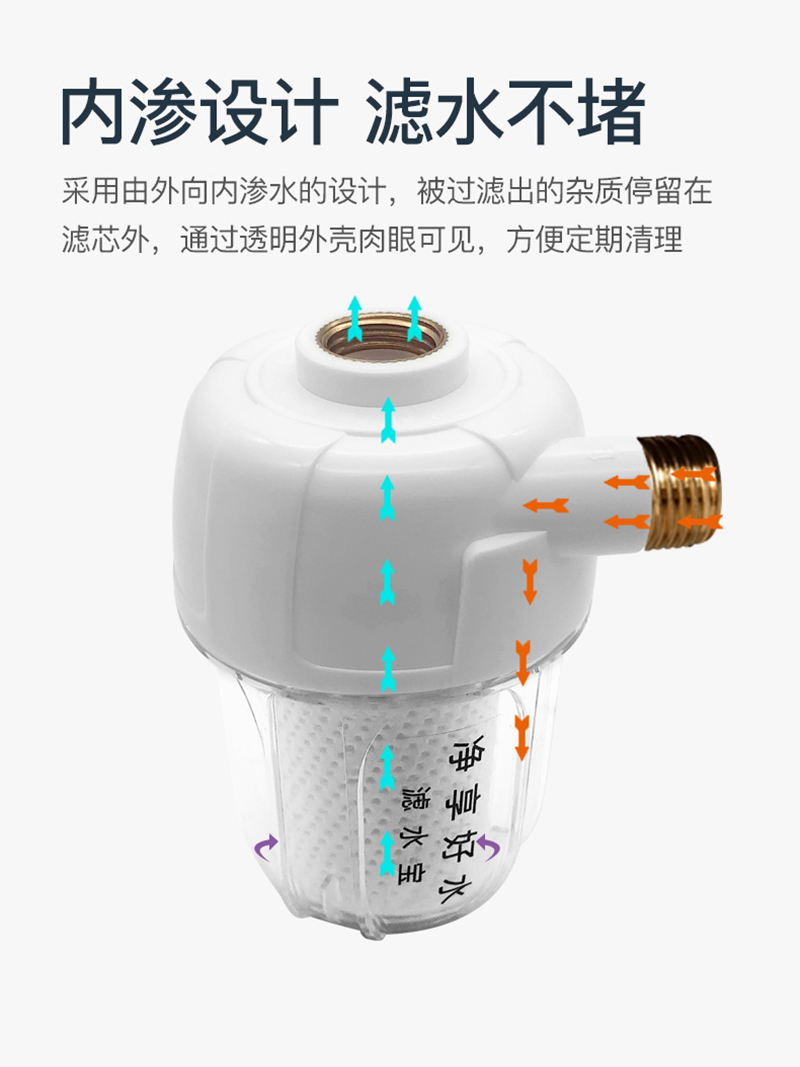 内渗设计 滤水不堵

采用由外向内渗水的设计，被过滤出的杂质停留在滤芯外，通过透明外壳肉眼可见，方便定期清理

净享好水
滤水宝