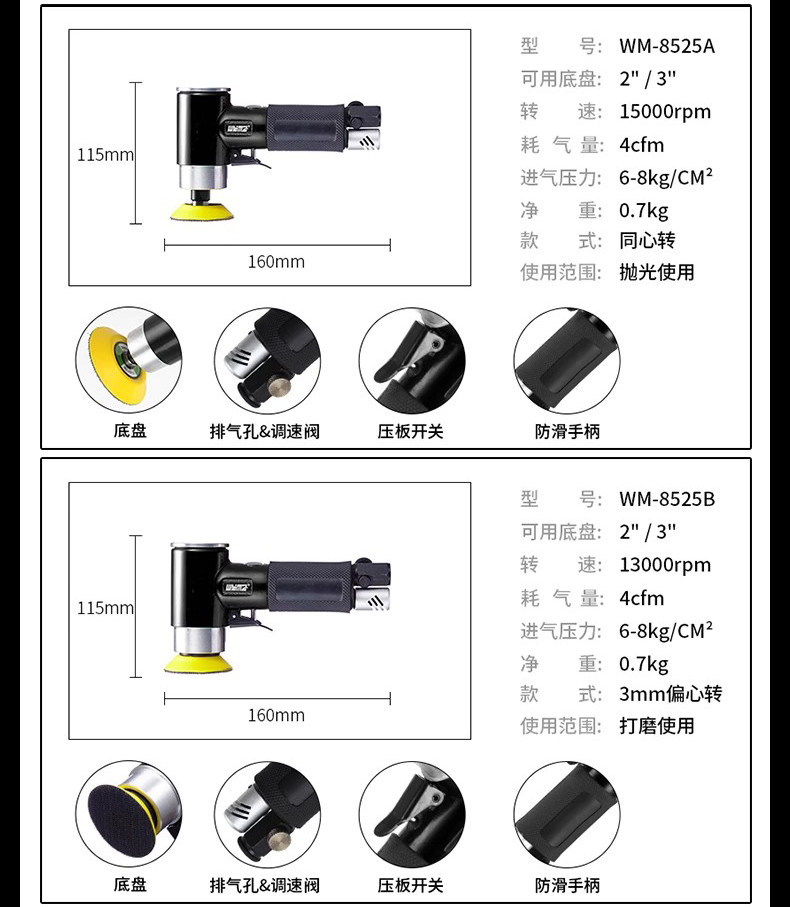 115mm

160mm

型　　号: WM-8525A
可用底盘: 2" / 3"
转　　速: 15000rpm
耗 气 量: 4cfm
进气压力: 6-8kg/CM²
净　　重: 0.7kg
款　　式: 同心转
使用范围: 抛光使用

底盘

排气孔&调速阀

压板开关

防滑手柄

115mm

160mm

型　　号: WM-8525B
可用底盘: 2" / 3"
转　　速: 13000rpm
耗 气 量: 4cfm
进气压力: 6-8kg/CM²
净　　重: 0.7kg
款　　式: 3mm偏心转
使用范围: 打磨使用

底盘

排气孔&调速阀

压板开关

防滑手柄