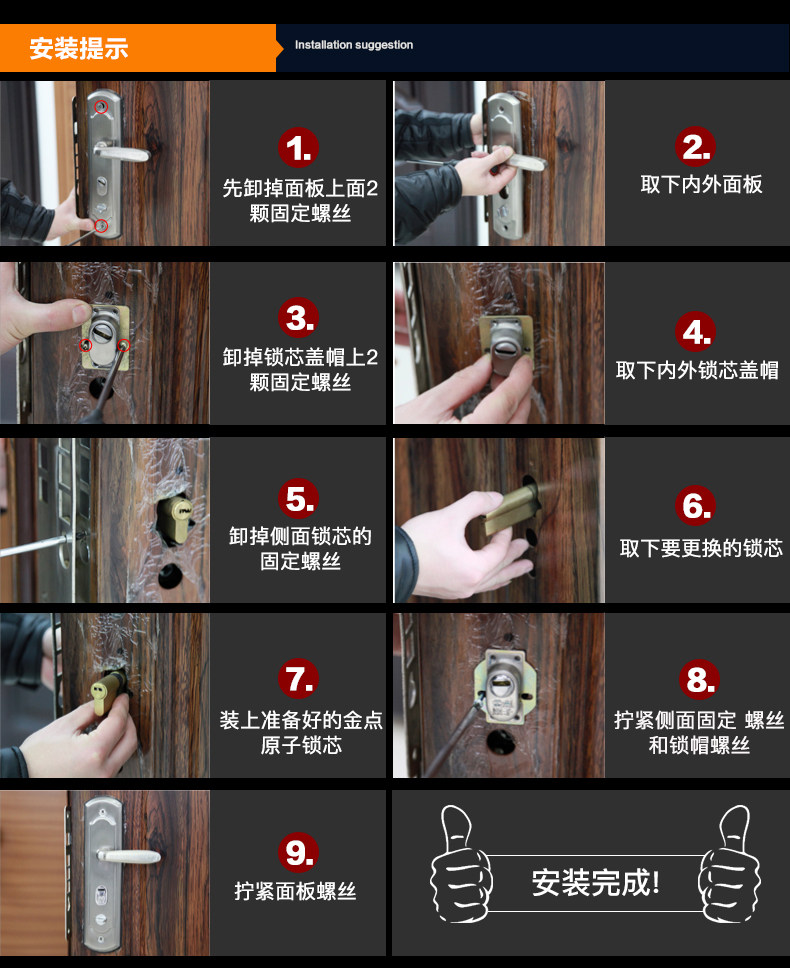 安装提示

Installation suggestion

1.
先卸掉面板上面2颗固定螺丝

2.
取下内外面板

3.
卸掉锁芯盖帽上2颗固定螺丝

4.
取下内外锁芯盖帽

5.
卸掉侧面锁芯的固定螺丝

6.
取下要更换的锁芯

7.
装上准备好的金点原子锁芯

8.
拧紧侧面固定 螺丝和锁帽螺丝

9.
拧紧面板螺丝

安装完成!