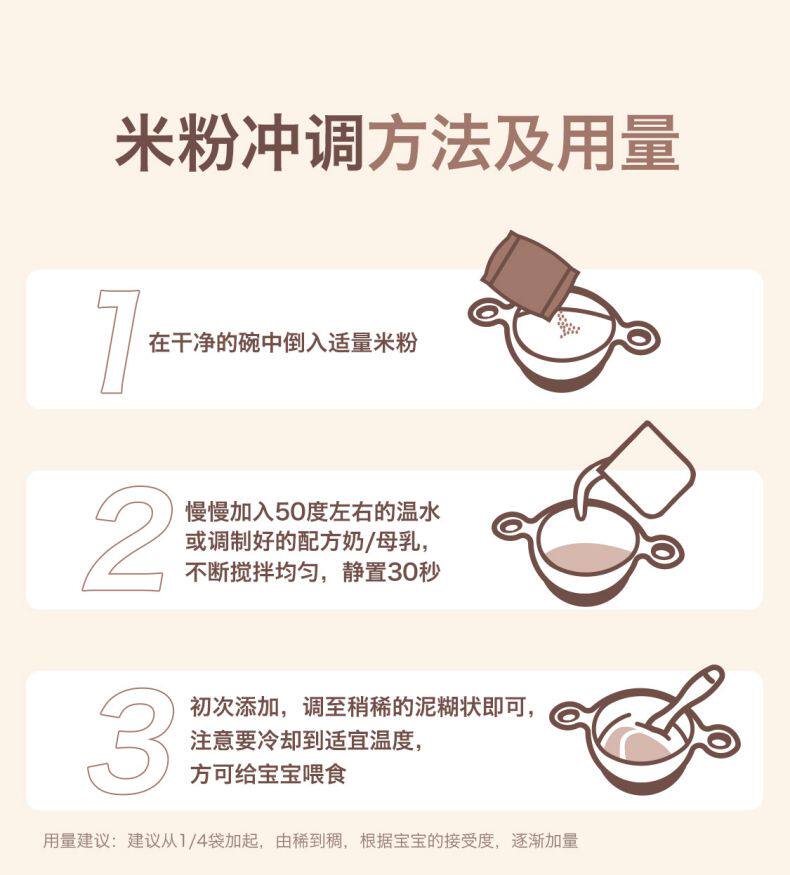 米粉冲调方法及用量

1 在干净的碗中倒入适量米粉

2 慢慢加入50度左右的温水或调制好的配方奶/母乳，不断搅拌均匀，静置30秒

3 初次添加，调至稍稀的泥糊状即可，注意要冷却到适宜温度，方可给宝宝喂食

用量建议：建议从1/4袋加起，由稀到稠，根据宝宝的接受度，逐渐加量