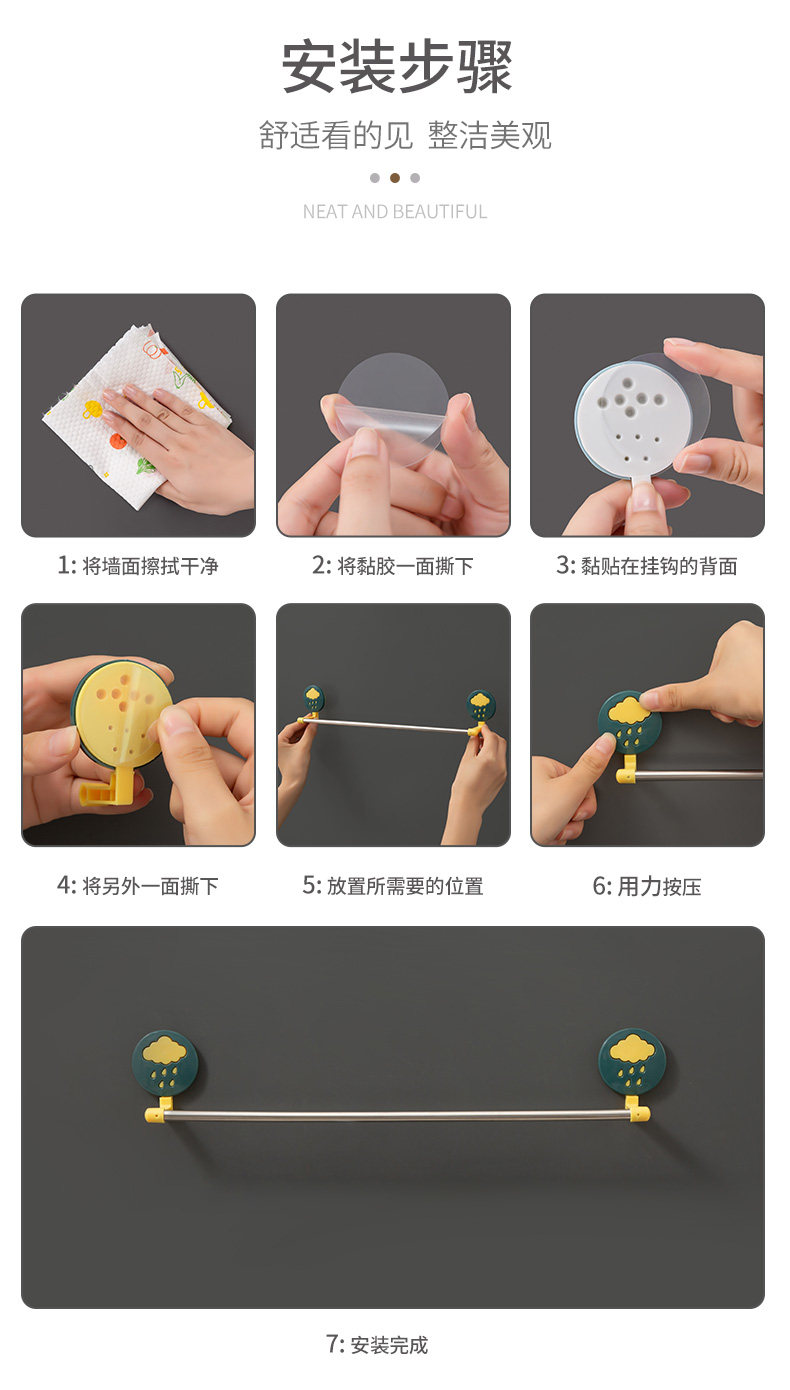 安装步骤

舒适看的见 整洁美观

NEAT AND BEAUTIFUL

1: 将墙面擦拭干净

2: 将黏胶一面撕下

3: 黏贴在挂钩的背面

4: 将另外一面撕下

5: 放置所需要的位置

6: 用力按压

7: 安装完成