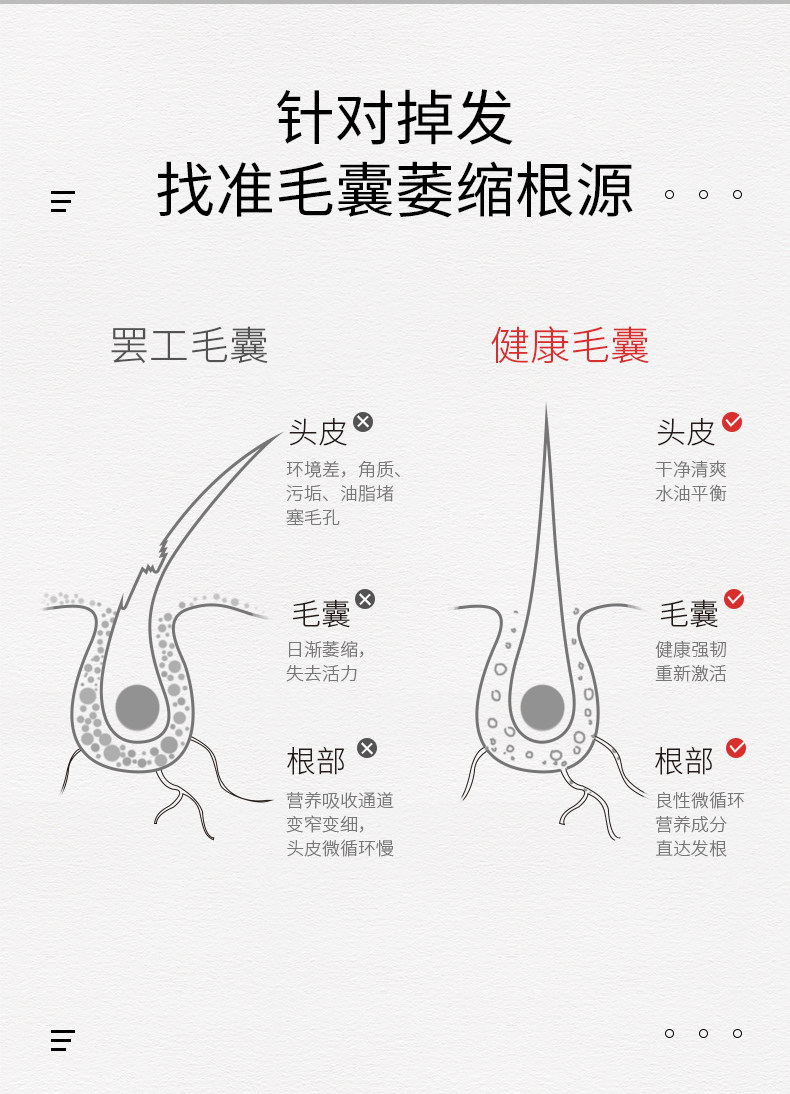 针对掉发
找准毛囊萎缩根源

罢工毛囊

头皮
环境差，角质、污垢、油脂堵塞毛孔

毛囊
日渐萎缩，失去活力

根部
营养吸收通道变窄变细，头皮微循环慢

健康毛囊

头皮
干净清爽
水油平衡

毛囊
健康强韧
重新激活

根部
良性微循环
营养成分
直达发根