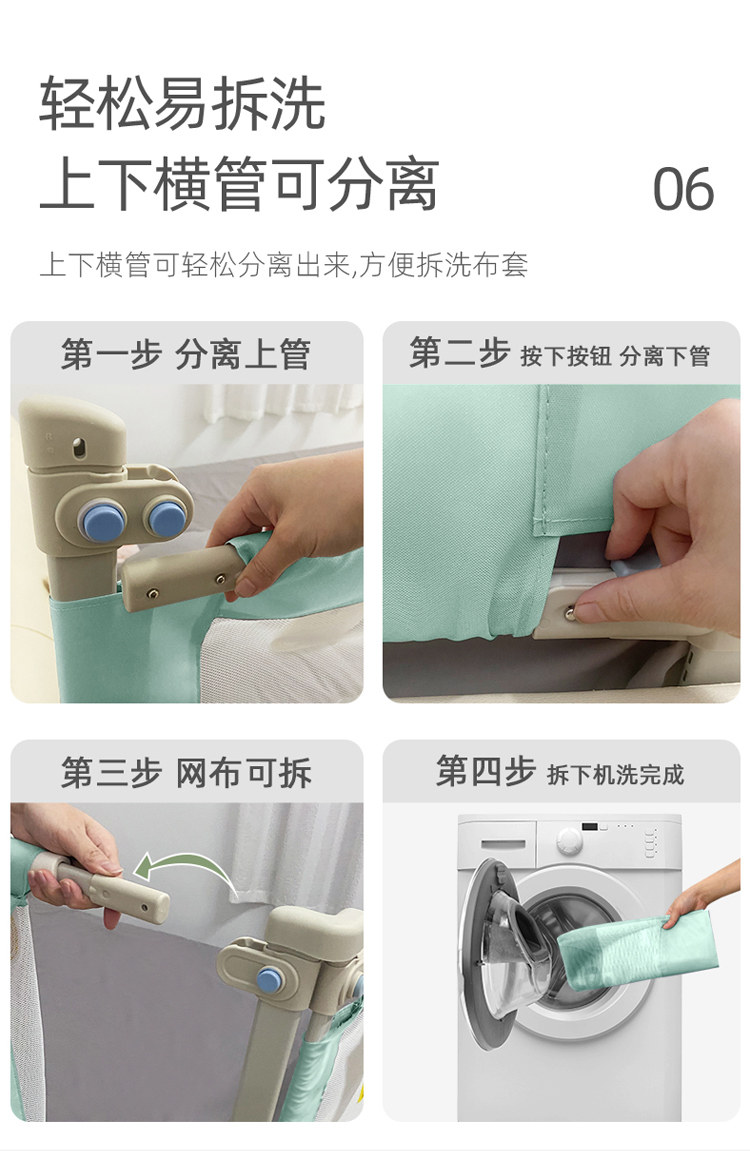 轻松易拆洗
上下横管可分离

06

上下横管可轻松分离出来,方便拆洗布套

第一步 分离上管

第二步 按下按钮 分离下管

第三步 网布可拆

第四步 拆下机洗完成