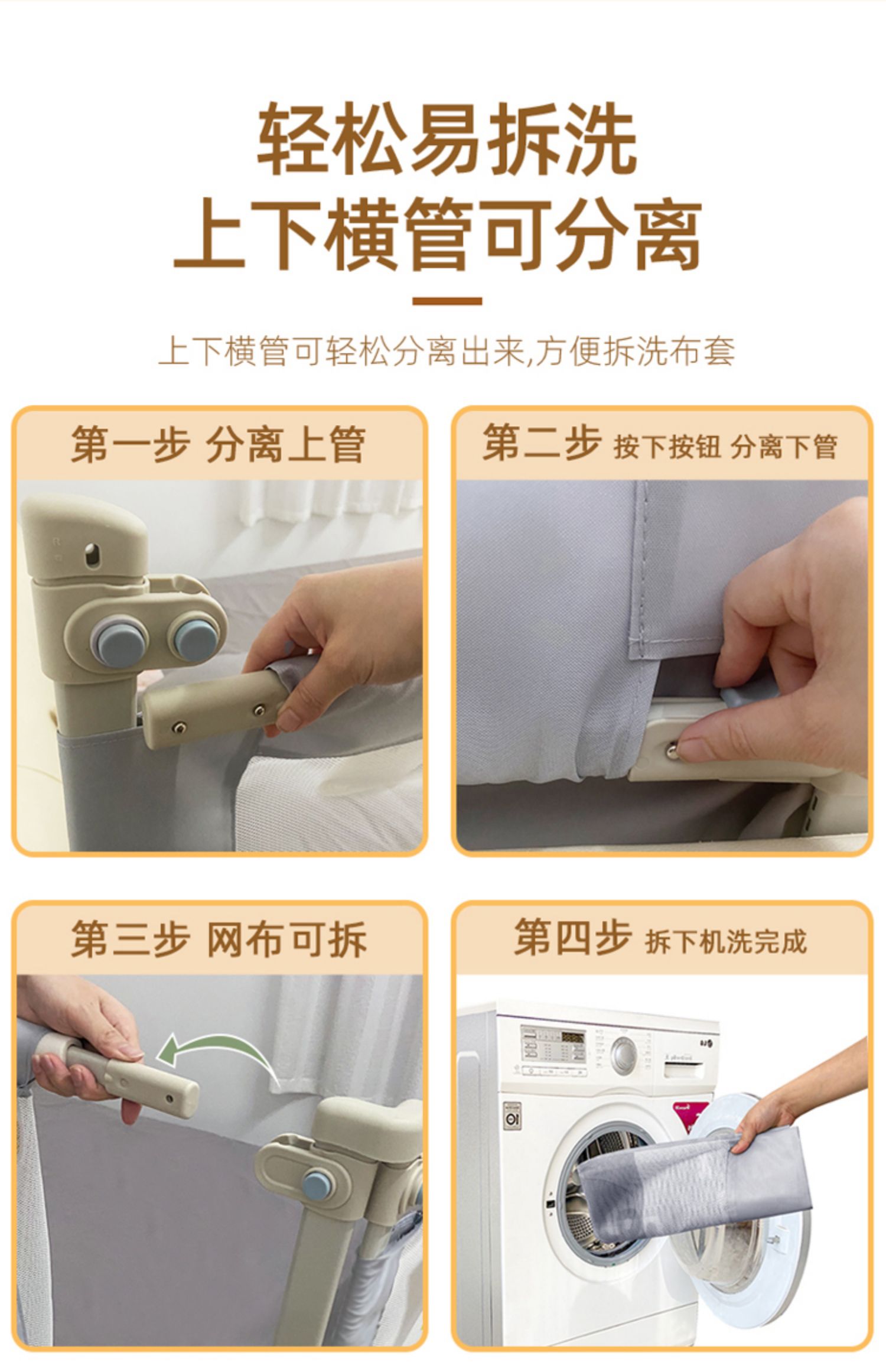 轻松易拆洗
上下横管可分离

上下横管可轻松分离出来,方便拆洗布套

第一步 分离上管

第二步 按下按钮 分离下管

第三步 网布可拆

第四步 拆下机洗完成