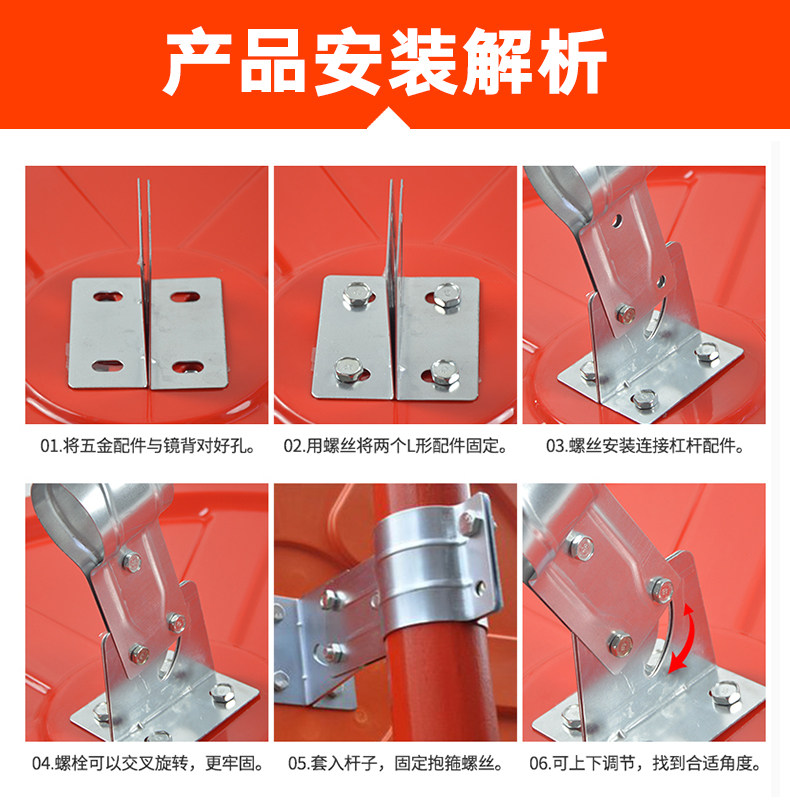 产品安装解析

01.将五金配件与镜背对好孔。

02.用螺丝将两个L形配件固定。

03.螺丝安装连接杠杆配件。

04.螺栓可以交叉旋转，更牢固。

05.套入杆子，固定抱箍螺丝。

06.可上下调节，找到合适角度。