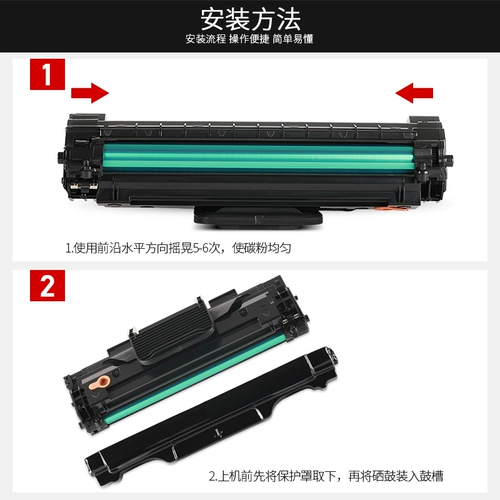 安装方法
安装流程 操作便捷 简单易懂

1

1.使用前沿水平方向摇晃5-6次，使碳粉均匀

2

2.上机前先将保护罩取下，再将硒鼓装入鼓槽