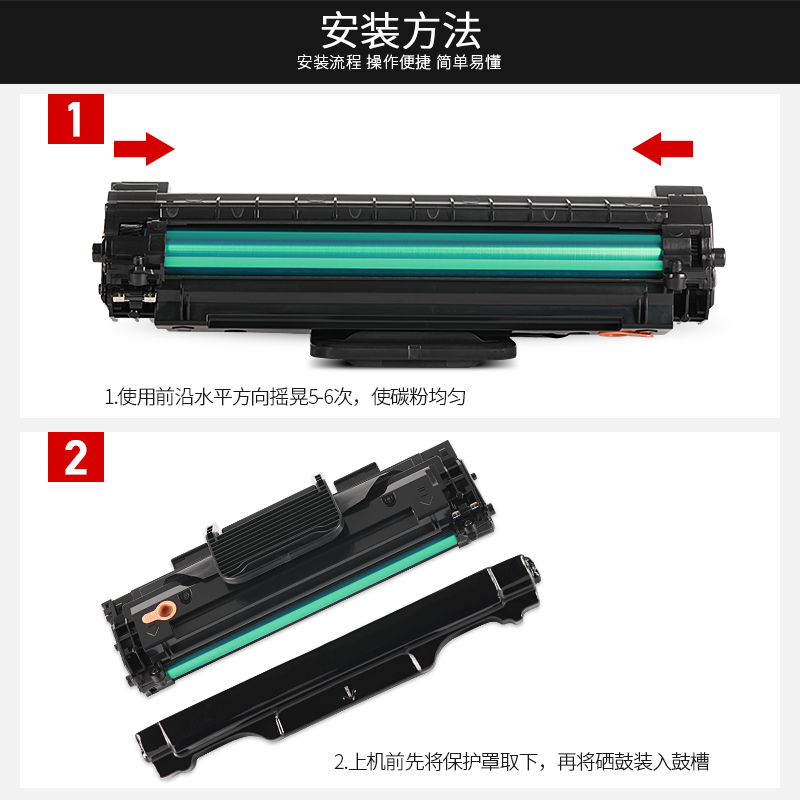 安装方法
安装流程 操作便捷 简单易懂

1

1.使用前沿水平方向摇晃5-6次，使碳粉均匀

2

2.上机前先将保护罩取下，再将硒鼓装入鼓槽