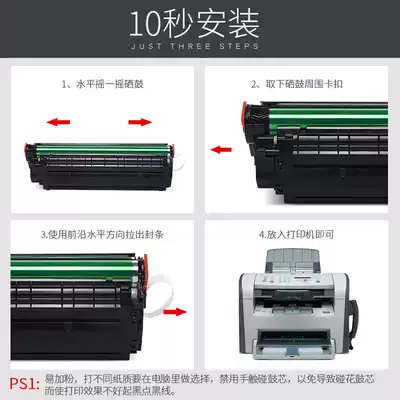 10秒安装
JUST THREE STEPS

1、水平摇一摇硒鼓

2、取下硒鼓周围卡扣

3.使用前沿水平方向拉出封条

4.放入打印机即可

PS1: 易加粉，打不同纸质要在电脑里做选择，禁用手触碰鼓芯，以免导致碰花鼓芯而使打印效果不好起黑点黑线。