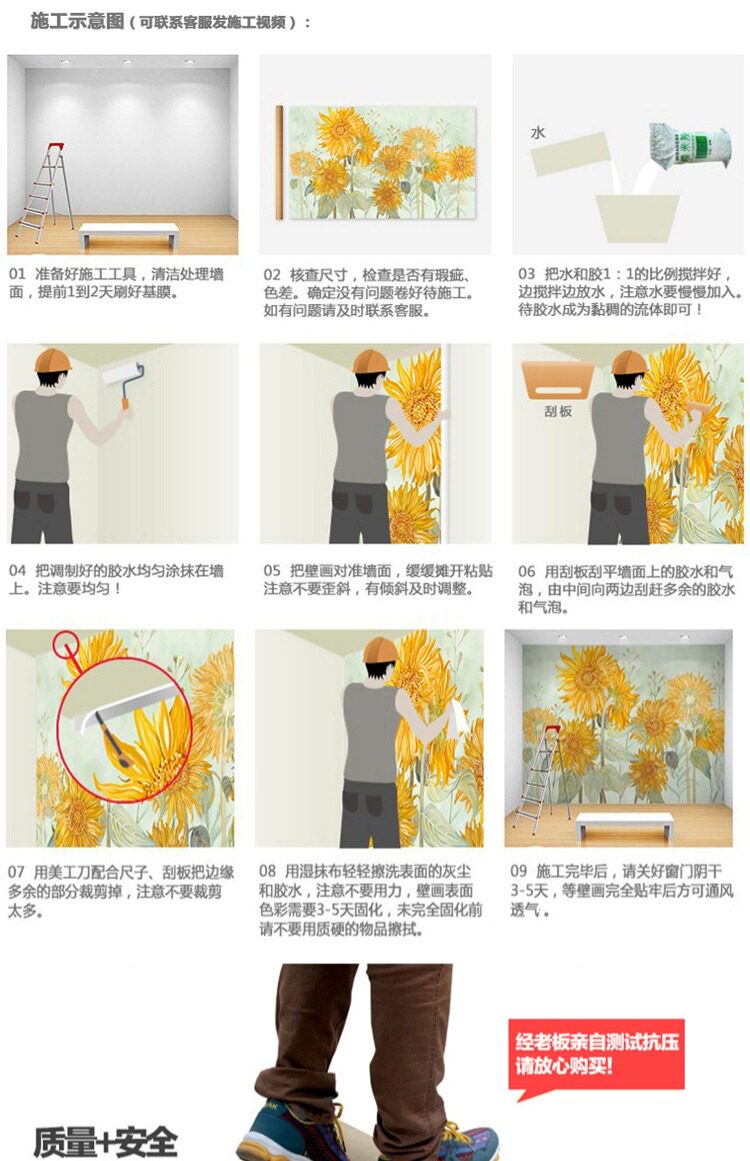 施工示意图（可联系客服发施工视频）：

水

01 准备好施工工具，清洁处理墙面，提前1到2天刷好基膜。

02 核查尺寸，检查是否有瑕疵、色差。确定没有问题卷好待施工。如有问题请及时联系客服。

03 把水和胶1：1的比例搅拌好，边搅拌边放水，注意水要慢慢加入。待胶水成为黏稠的流体即可！

刮板

04 把调制好的胶水均匀涂抹在墙上。注意要均匀！

05 把壁画对准墙面，缓缓摊开粘贴注意不要歪斜，有倾斜及时调整。

06 用刮板刮平墙面上的胶水和气泡，由中间向两边刮赶多余的胶水和气泡。

07 用美工刀配合尺子、刮板把边缘多余的部分裁剪掉，注意不要裁剪太多。

08 用湿抹布轻轻擦洗表面的灰尘和胶水，注意不要用力，壁画表面色彩需要3-5天固化，未完全固化前请不要用质硬的物品擦拭。

09 施工完毕后，请关好窗门阴干3-5天，等壁画完全贴牢后方可通风透气。

经老板亲自测试抗压
请放心购买!

质量+安全