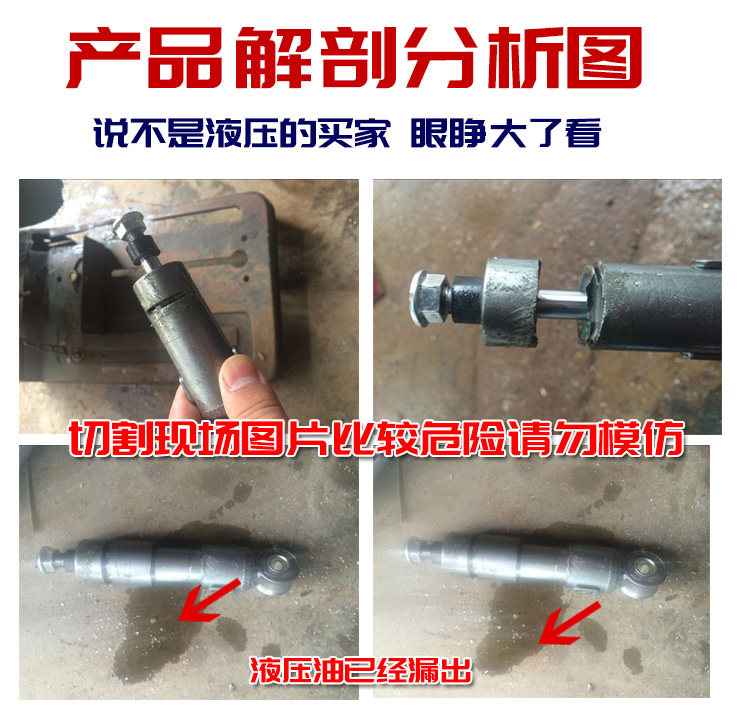 产品解剖分析图

说不是液压的买家 眼睁大了看

切割现场图片比较危险请勿模仿

液压油已经漏出