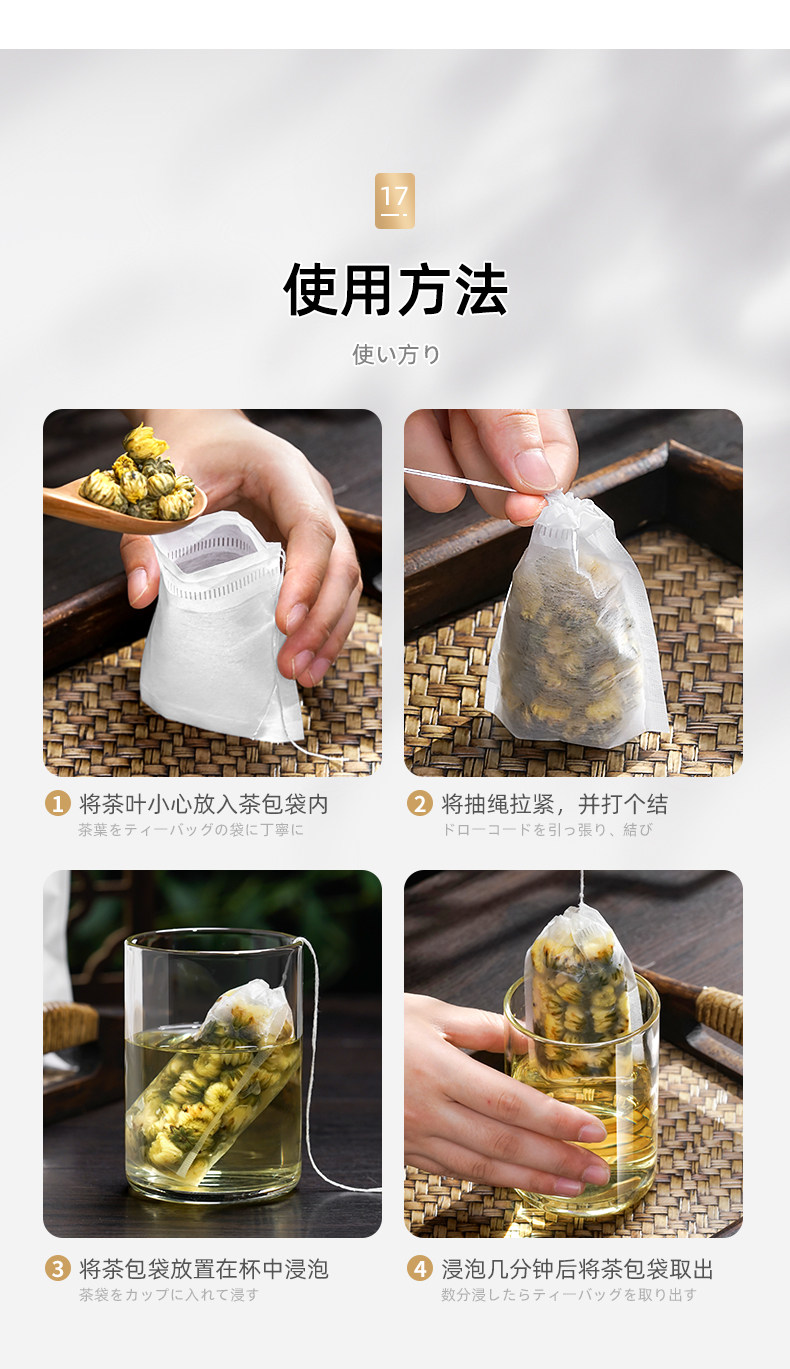 17

使用方法

使い方り

1 将茶叶小心放入茶包袋内
茶葉をティーバッグの袋に丁寧に

2 将抽绳拉紧，并打个结
ドローコードを引っ張り、結び

3 将茶包袋放置在杯中浸泡
茶袋をカップに入れて浸す

4 浸泡几分钟后将茶包袋取出
数分浸したらティーバッグを取り出す