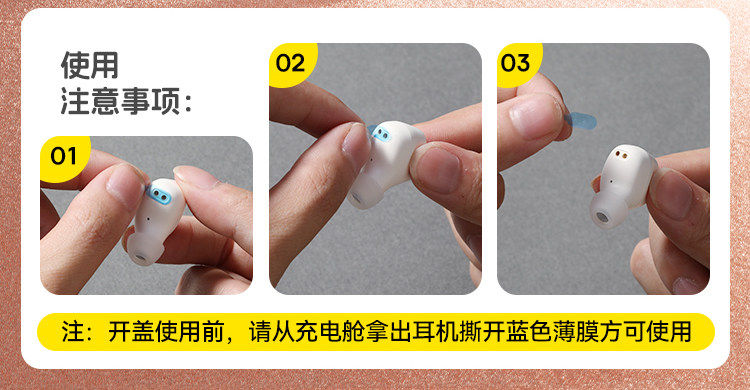 使用
注意事项：

01

02

03

注：开盖使用前，请从充电舱拿出耳机撕开蓝色薄膜方可使用