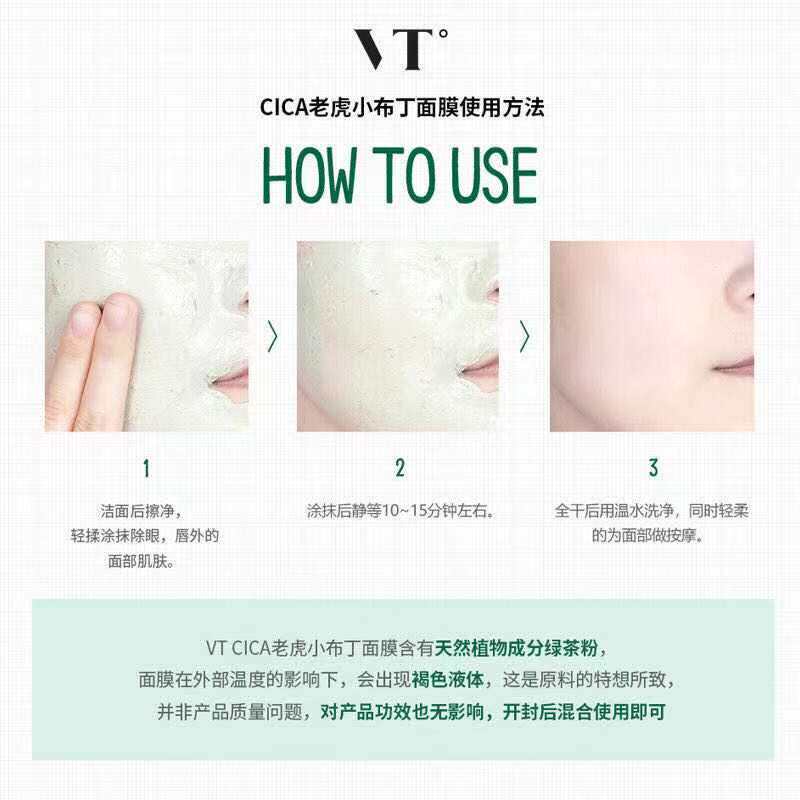 VT°

CICA老虎小布丁面膜使用方法

HOW TO USE

1

洁面后擦净，轻揉涂抹除眼，唇外的面部肌肤。

2

涂抹后静等10~15分钟左右。

3

全干后用温水洗净，同时轻柔的为面部做按摩。

VT CICA老虎小布丁面膜含有天然植物成分绿茶粉，面膜在外部温度的影响下，会出现褐色液体，这是原料的特想所致，并非产品质量问题，对产品功效也无影响，开封后混合使用即可