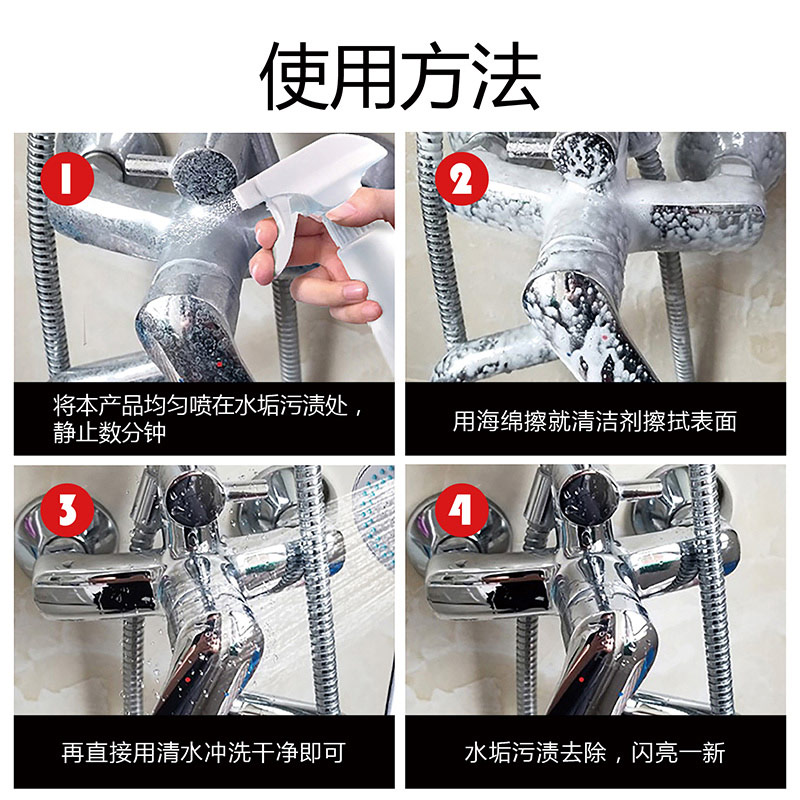 使用方法

1

将本产品均匀喷在水垢污渍处，静止数分钟

2

用海绵擦就清洁剂擦拭表面

3

再直接用清水冲洗干净即可

4

水垢污渍去除，闪亮一新