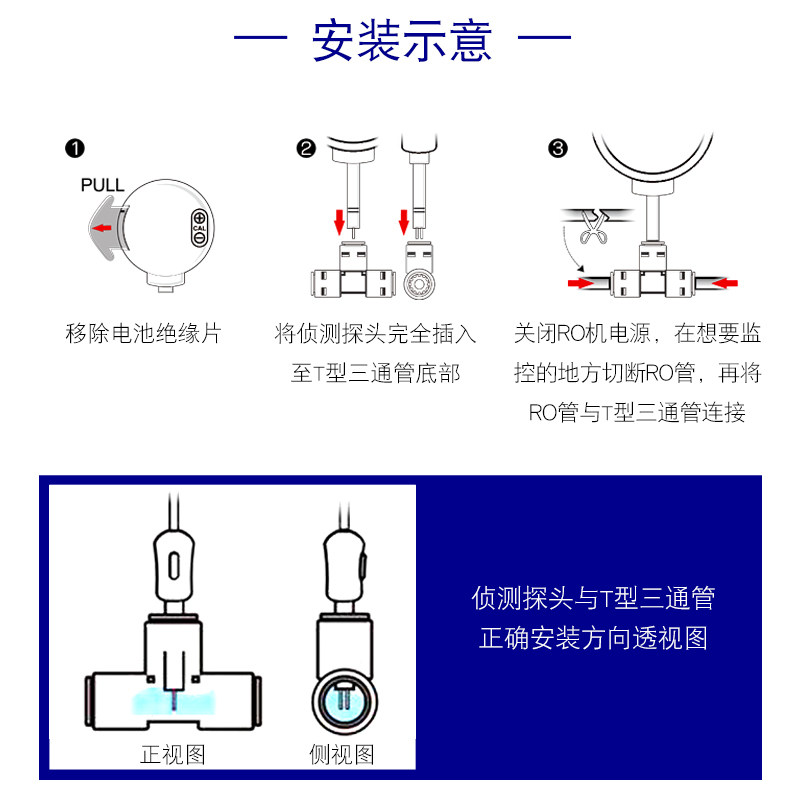 — 安装示意 —

❶

PULL

CAL

移除电池绝缘片

❷

将侦测探头完全插入至T型三通管底部

❸

关闭RO机电源，在想要监控的地方切断RO管，再将RO管与T型三通管连接

正视图

侧视图

侦测探头与T型三通管正确安装方向透视图