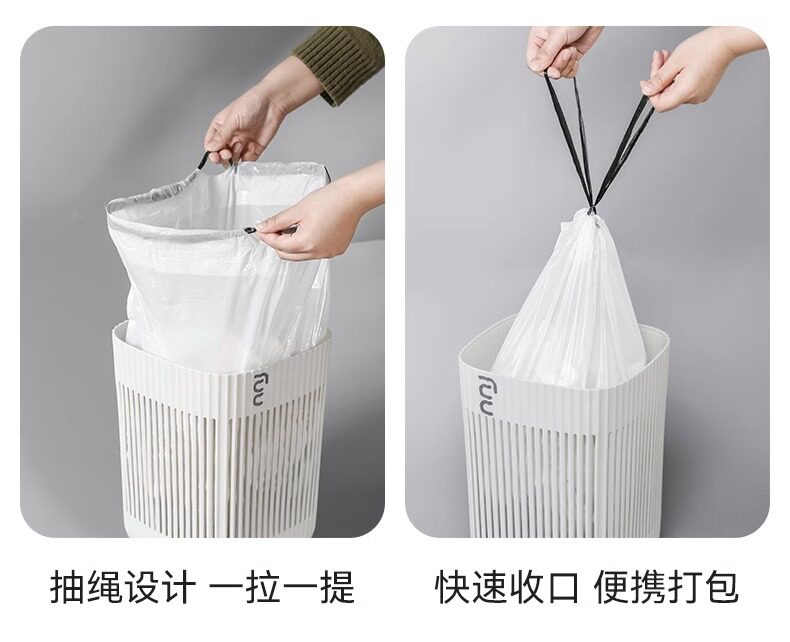 抽绳设计 一拉一提

快速收口 便携打包