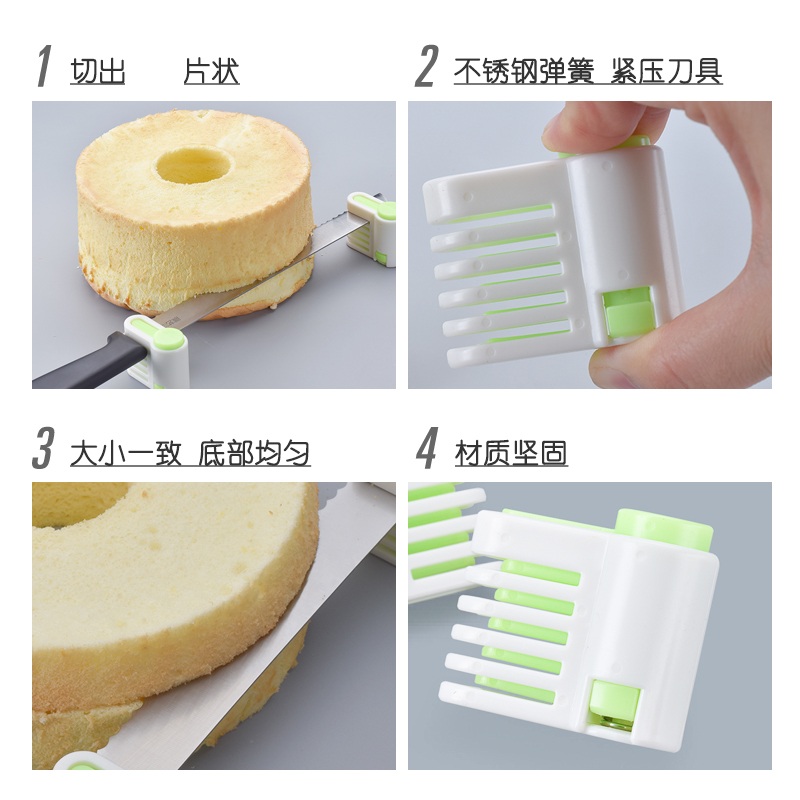 1 切出 片状

2 不锈钢弹簧 紧压刀具

3 大小一致 底部均匀

4 材质坚固