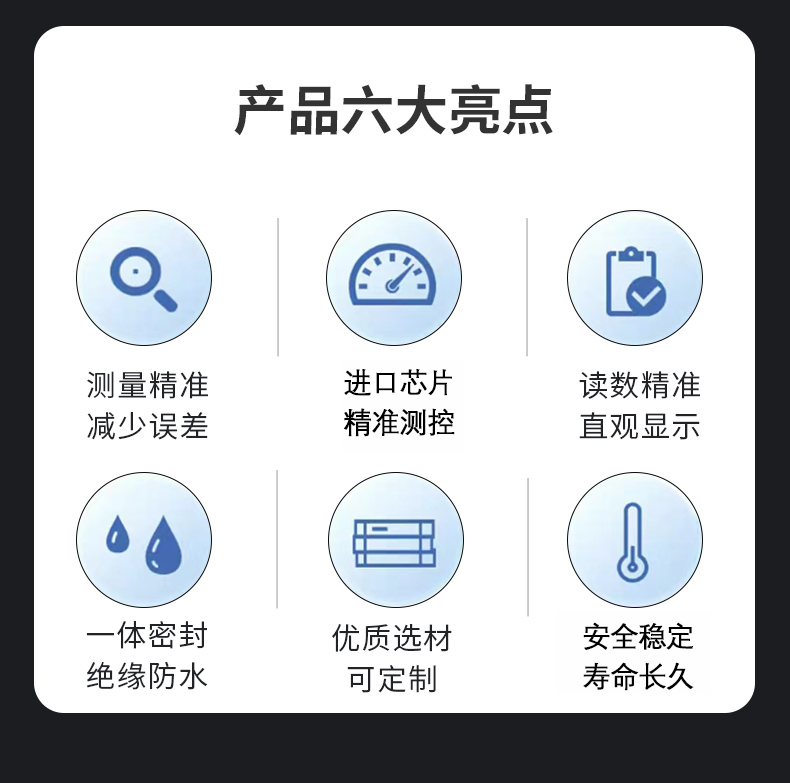 产品六大亮点

测量精准
减少误差

进口芯片
精准测控

读数精准
直观显示

一体密封
绝缘防水

优质选材
可定制

安全稳定
寿命长久