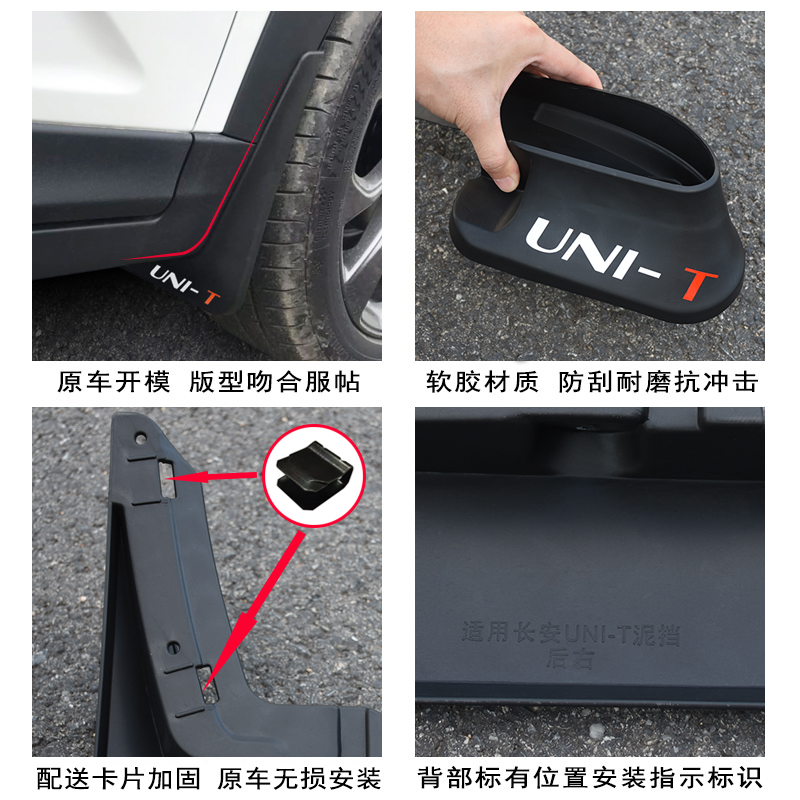 UNI-T

原车开模 版型吻合服帖

UNI-T

软胶材质 防刮耐磨抗冲击

配送卡片加固 原车无损安装

适用长安UNI-T泥挡
后右

背部标有位置安装指示标识