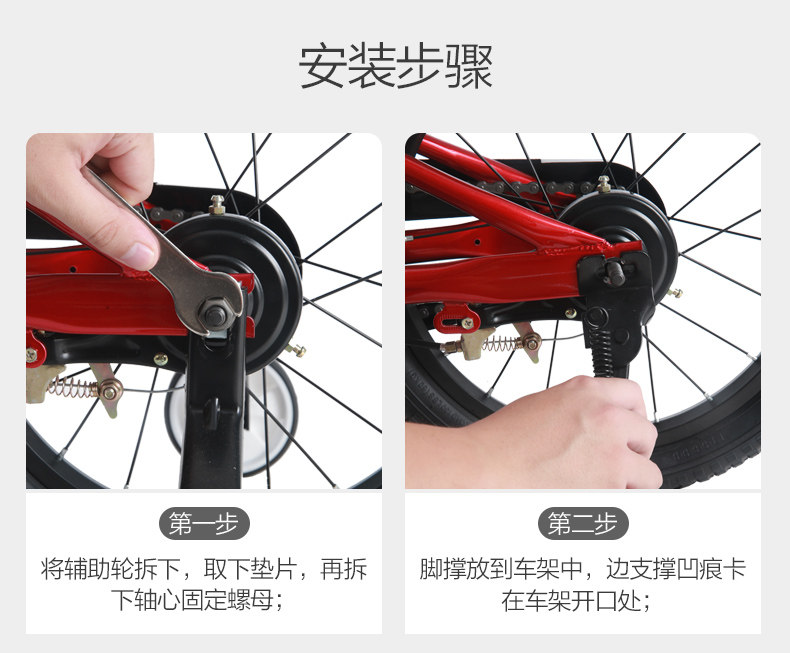 安装步骤

第一步

将辅助轮拆下，取下垫片，再拆下轴心固定螺母；

第二步

脚撑放到车架中，边支撑凹痕卡在车架开口处；