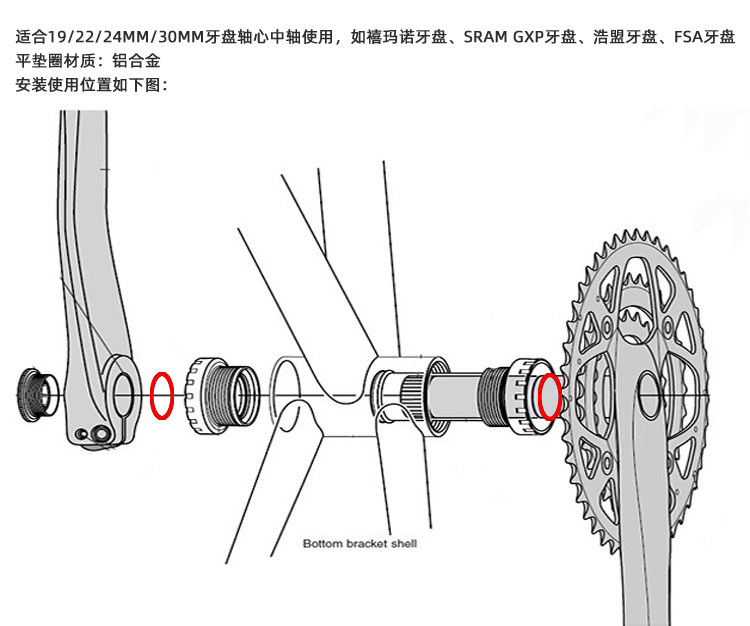 适合19/22/24MM/30MM牙盘轴心中轴使用，如禧玛诺牙盘、SRAM GXP牙盘、浩盟牙盘、FSA牙盘
平垫圈材质：铝合金
安装使用位置如下图：

Bottom bracket shell