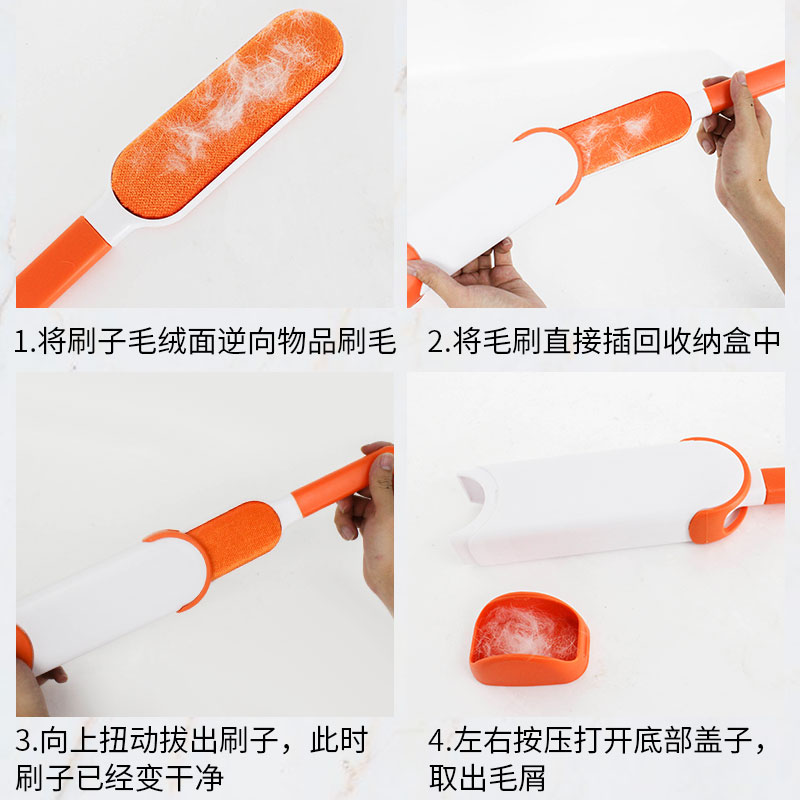 1.将刷子毛绒面逆向物品刷毛

2.将毛刷直接插回收纳盒中

3.向上扭动拔出刷子，此时刷子已经变干净

4.左右按压打开底部盖子，取出毛屑