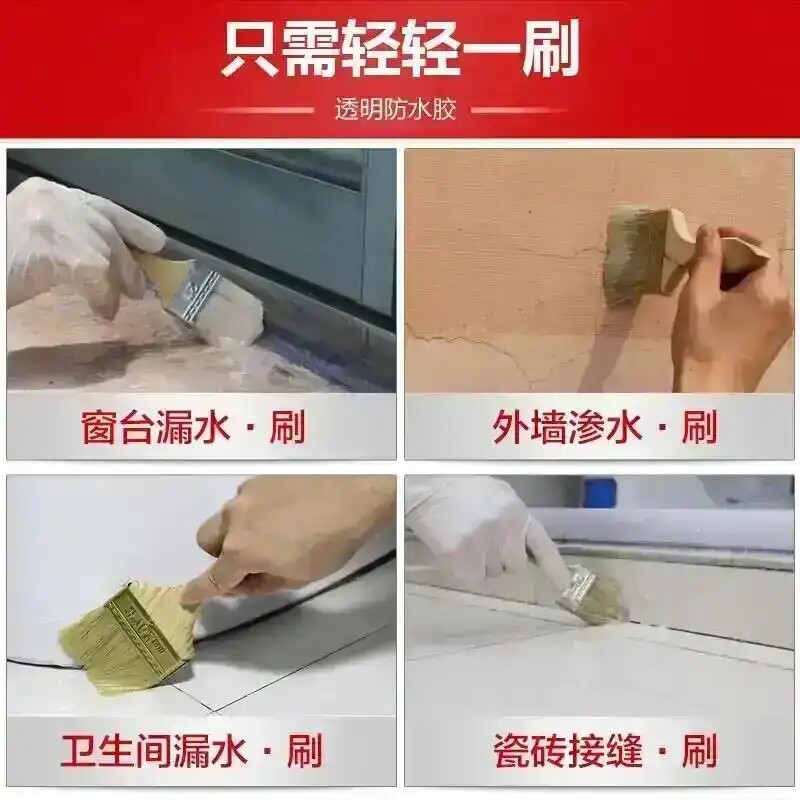 只需轻轻一刷

透明防水胶

窗台漏水 · 刷

外墙渗水 · 刷

卫生间漏水 · 刷

瓷砖接缝 · 刷