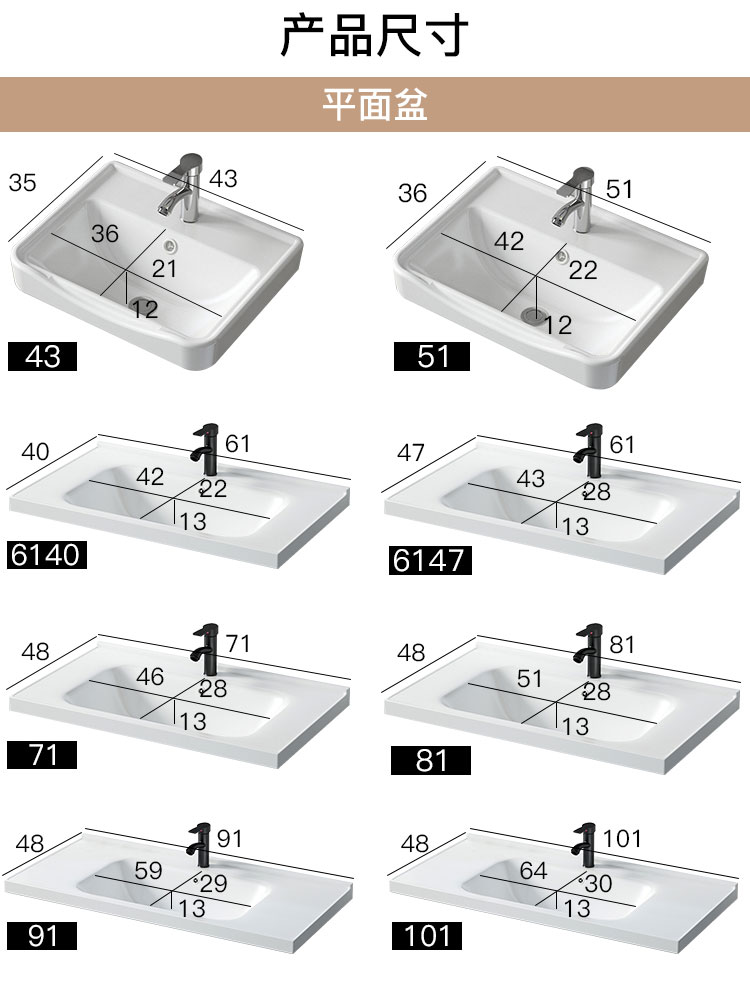 产品尺寸

平面盆

35
43
36
21
12
43

36
51
42
22
12
51

40
61
42
22
13
6140

47
61
43
28
13
6147

48
71
46
28
13
71

48
81
51
28
13
81

48
91
59
29
13
91

48
101
64
30
13
101