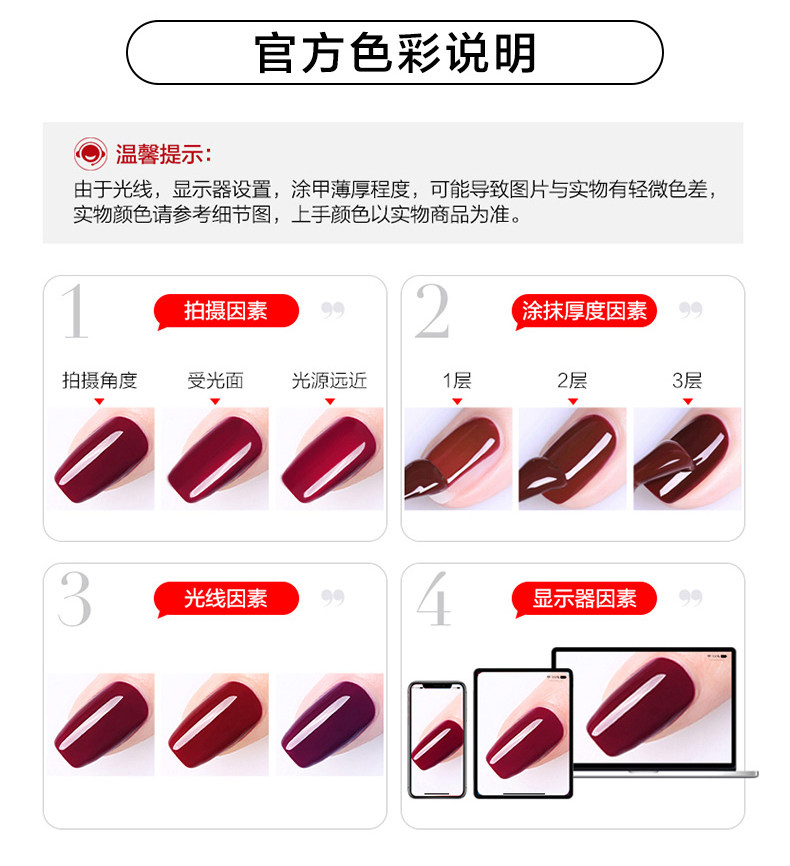 官方色彩说明

温馨提示:
由于光线，显示器设置，涂甲薄厚程度，可能导致图片与实物有轻微色差，实物颜色请参考细节图，上手颜色以实物商品为准。

1 拍摄因素
拍摄角度 受光面 光源远近

2 涂抹厚度因素
1层 2层 3层

3 光线因素

4 显示器因素