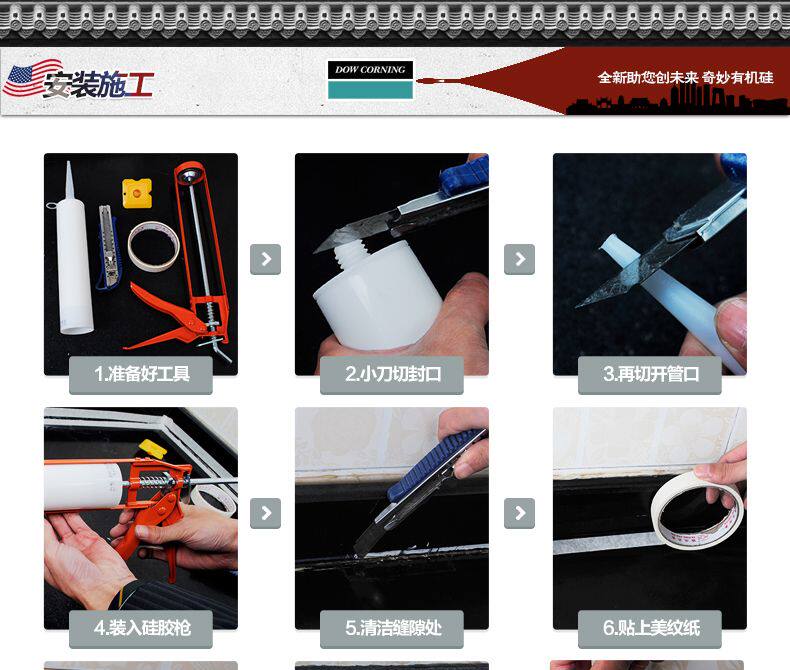 安装施工

DOW CORNING

全新助您创未来 奇妙有机硅

1.准备好工具

2.小刀切封口

3.再切开管口

4.装入硅胶枪

5.清洁缝隙处

6.贴上美纹纸