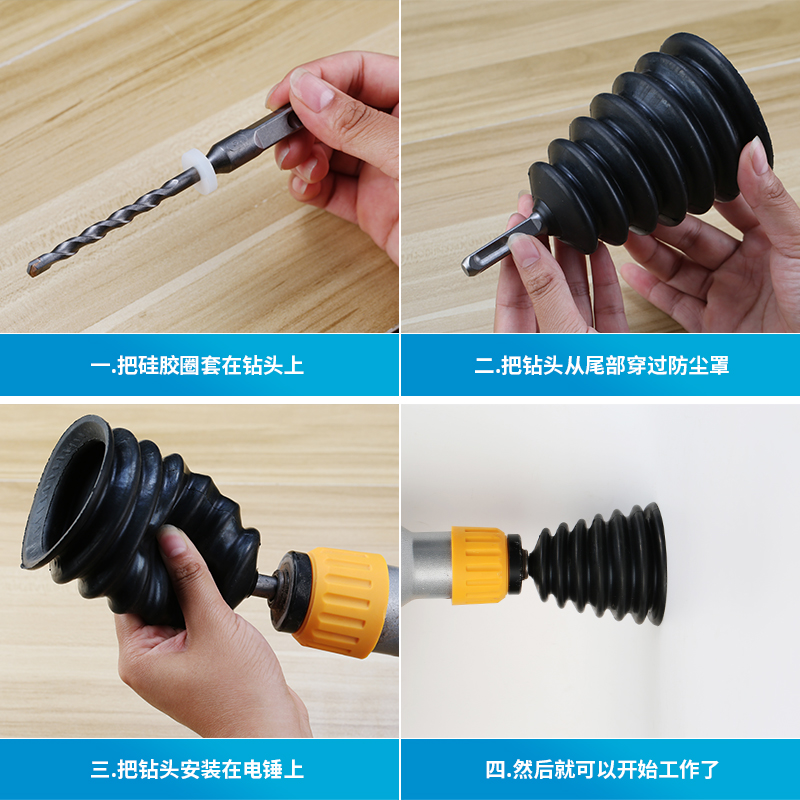 一.把硅胶圈套在钻头上

二.把钻头从尾部穿过防尘罩

三.把钻头安装在电锤上

四.然后就可以开始工作了