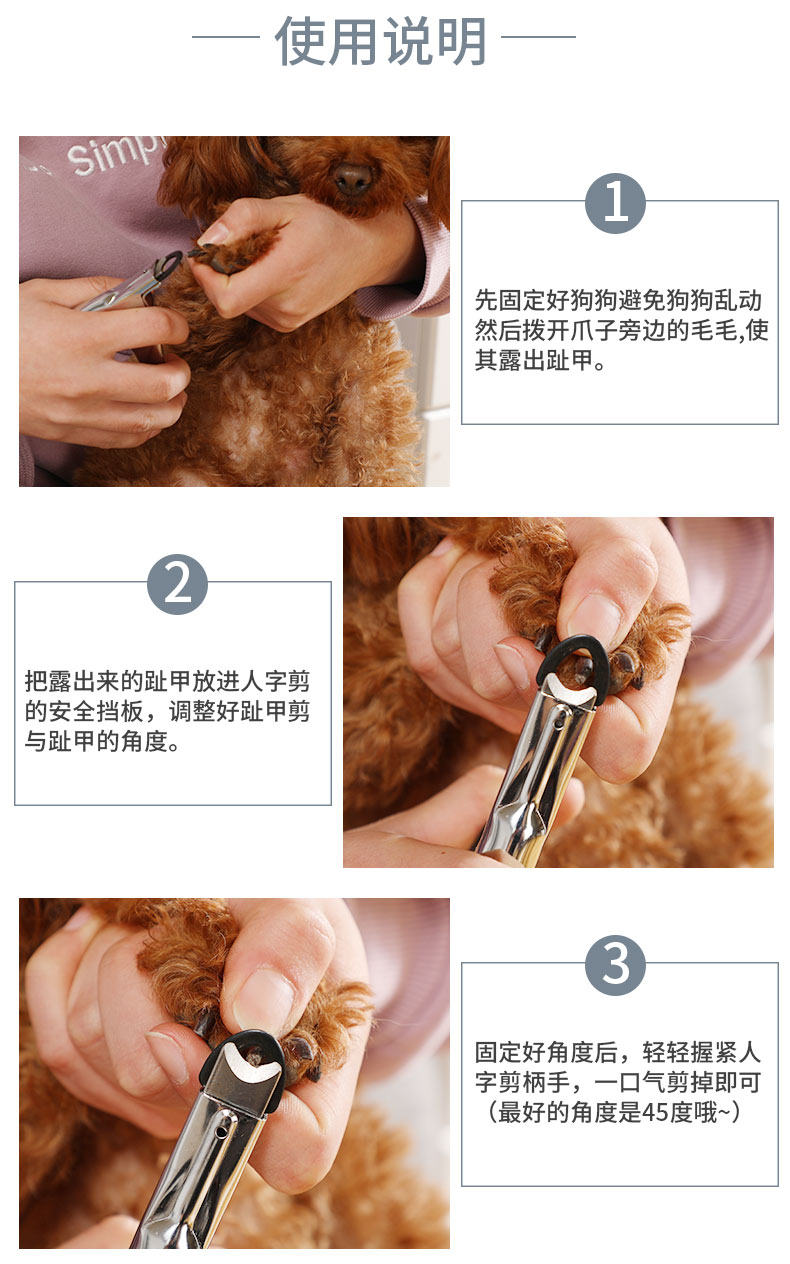 使用说明

Simp

1

先固定好狗狗避免狗狗乱动然后拨开爪子旁边的毛毛,使其露出趾甲。

2

把露出来的趾甲放进人字剪的安全挡板，调整好趾甲剪与趾甲的角度。

3

固定好角度后，轻轻握紧人字剪柄手，一口气剪掉即可（最好的角度是45度哦~）