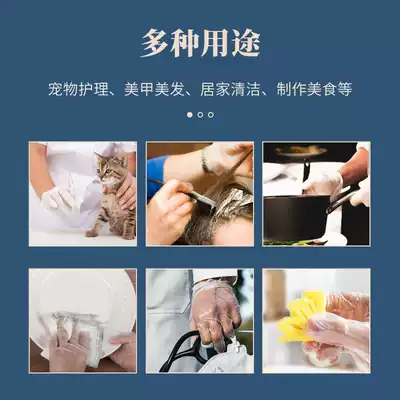 多种用途

宠物护理、美甲美发、居家清洁、制作美食等