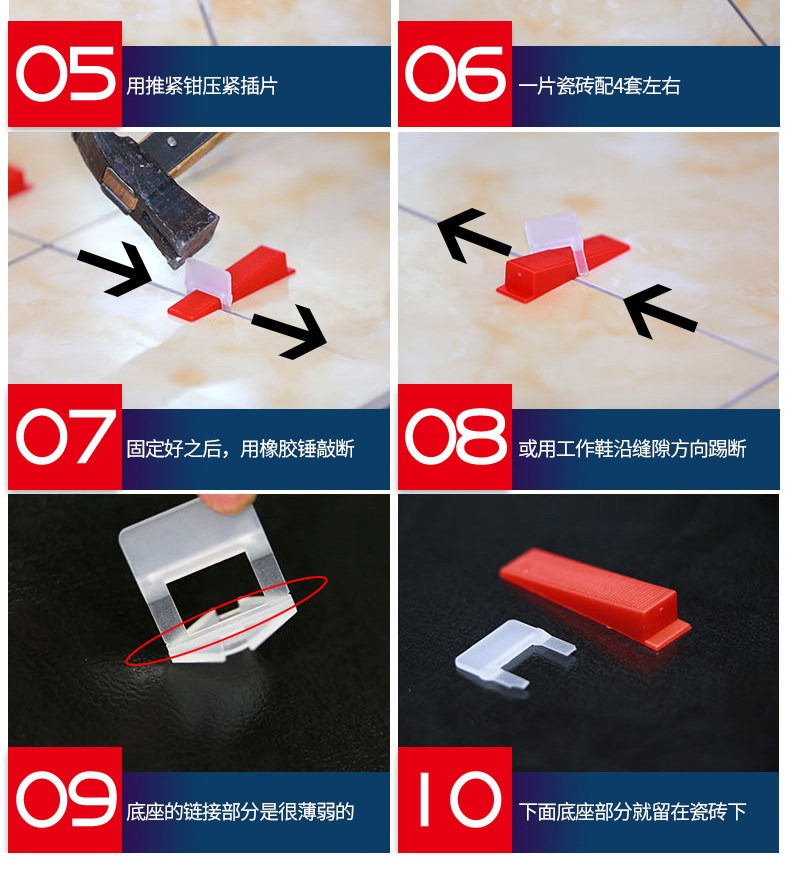 05 用推紧钳压紧插片

06 一片瓷砖配4套左右

07 固定好之后，用橡胶锤敲断

08 或用工作鞋沿缝隙方向踢断

09 底座的链接部分是很薄弱的

10 下面底座部分就留在瓷砖下