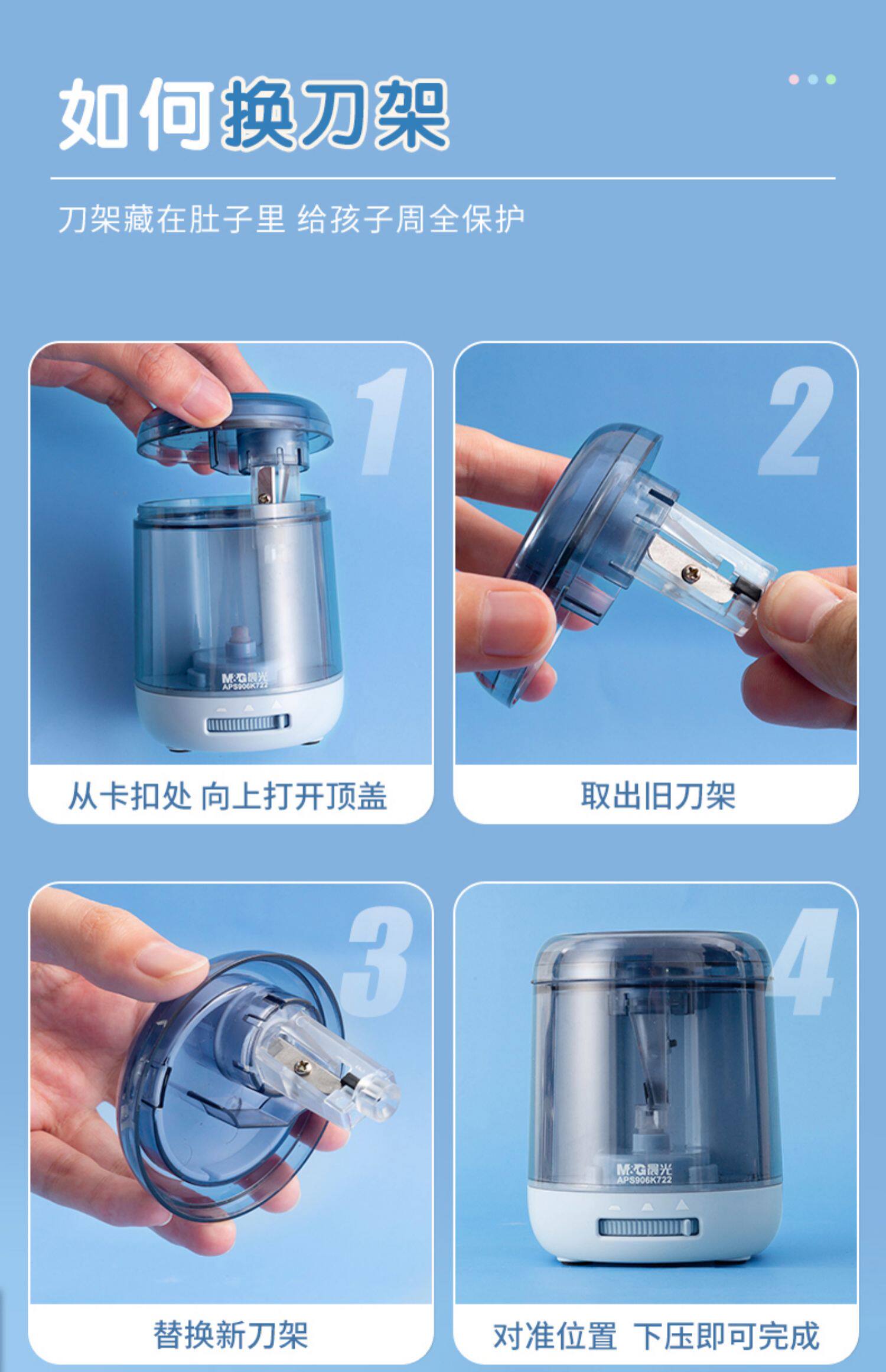 如何换刀架

刀架藏在肚子里 给孩子周全保护

1

M&G晨光
APS906K722

从卡扣处 向上打开顶盖

2

取出旧刀架

3

替换新刀架

4

M&G晨光
APS906K722

对准位置 下压即可完成