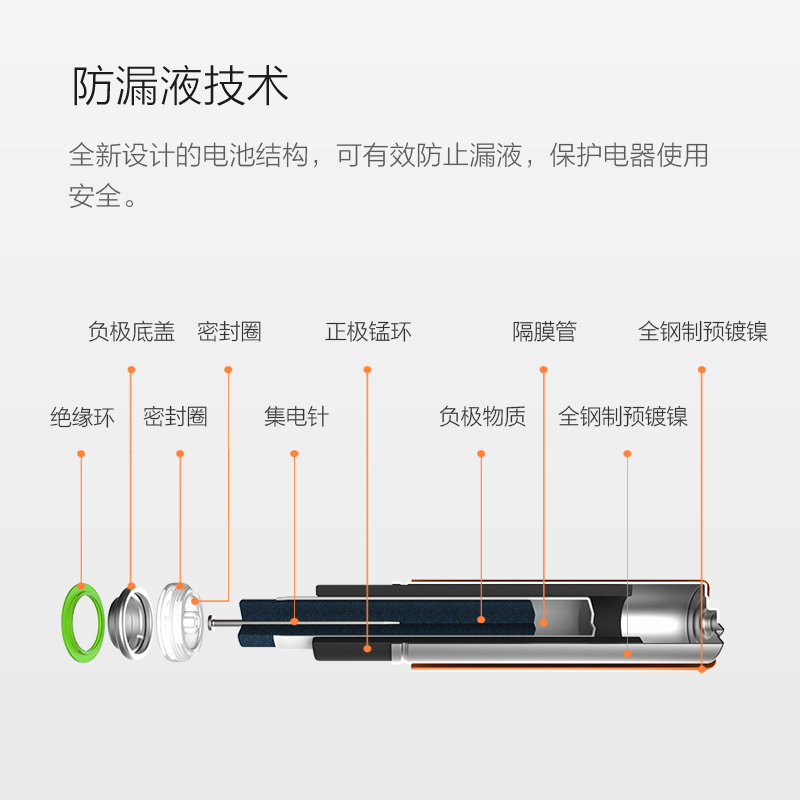 防漏液技术

全新设计的电池结构，可有效防止漏液，保护电器使用安全。

负极底盖
密封圈
正极锰环
隔膜管
全钢制预镀镍

绝缘环
密封圈
集电针
负极物质
全钢制预镀镍