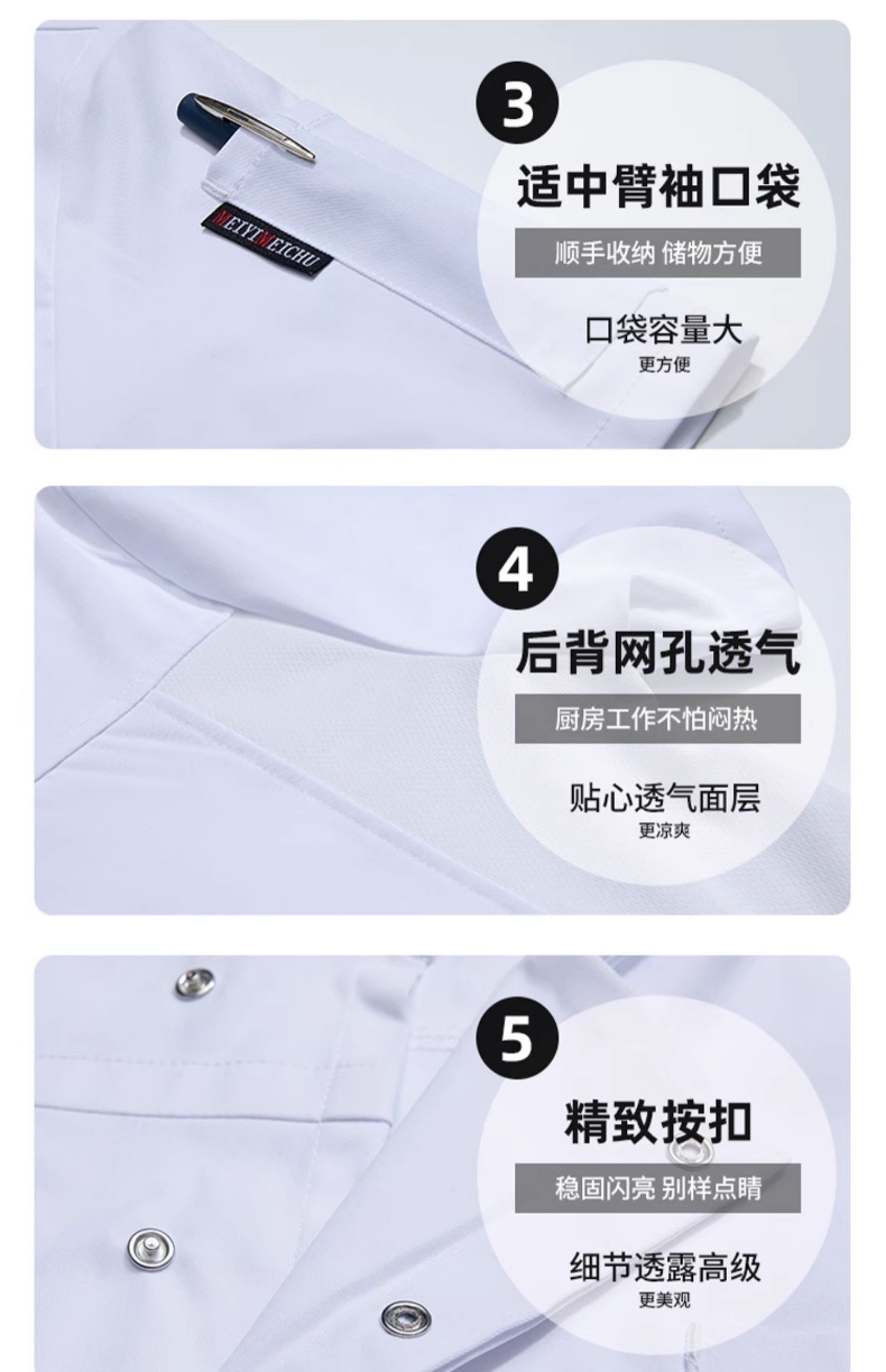 MEIYIMEICHU

3

适中臂袖口袋

顺手收纳 储物方便

口袋容量大
更方便

4

后背网孔透气

厨房工作不怕闷热

贴心透气面层
更凉爽

5

精致按扣

稳固闪亮 别样点睛

细节透露高级
更美观