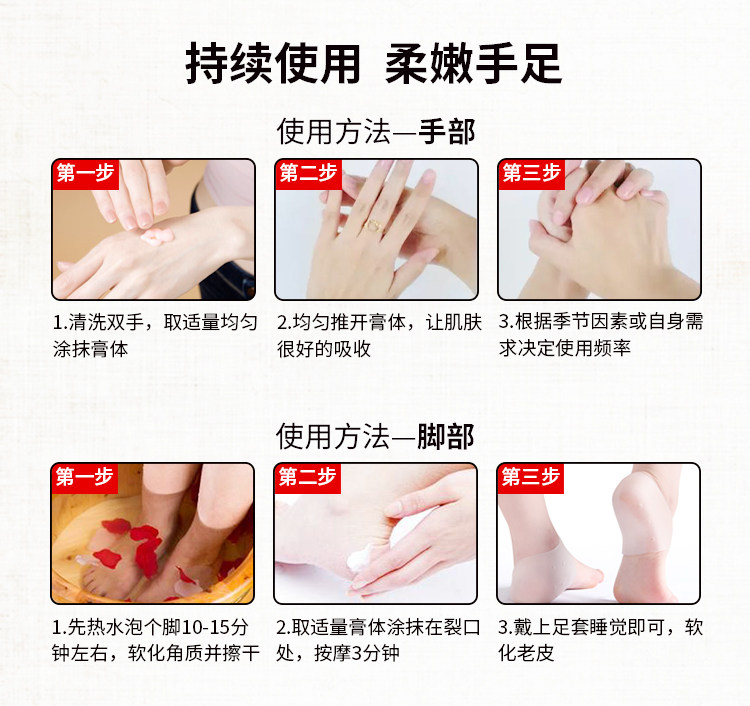 持续使用 柔嫩手足

使用方法—手部

第一步

1.清洗双手，取适量均匀涂抹膏体

第二步

2.均匀推开膏体，让肌肤很好的吸收

第三步

3.根据季节因素或自身需求决定使用频率

使用方法—脚部

第一步

1.先热水泡个脚10-15分钟左右，软化角质并擦干

第二步

2.取适量膏体涂抹在裂口处，按摩3分钟

第三步

3.戴上足套睡觉即可，软化老皮