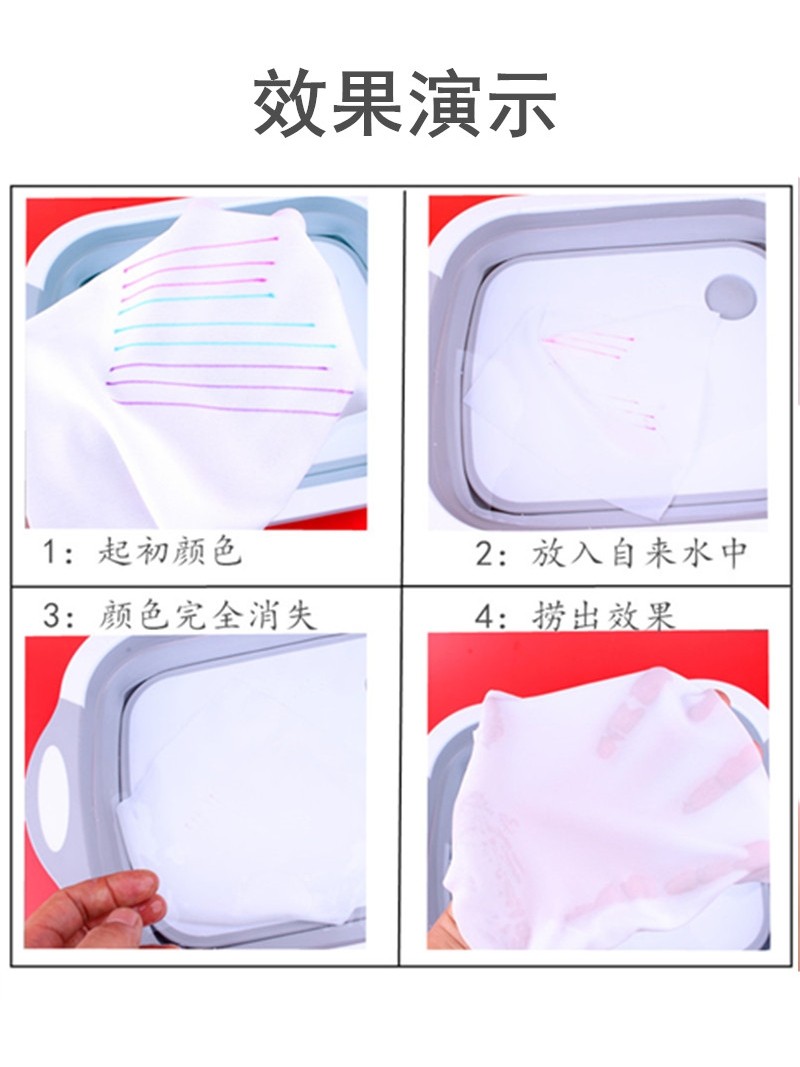 效果演示

1：起初颜色

2：放入自来水中

3：颜色完全消失

4：捞出效果