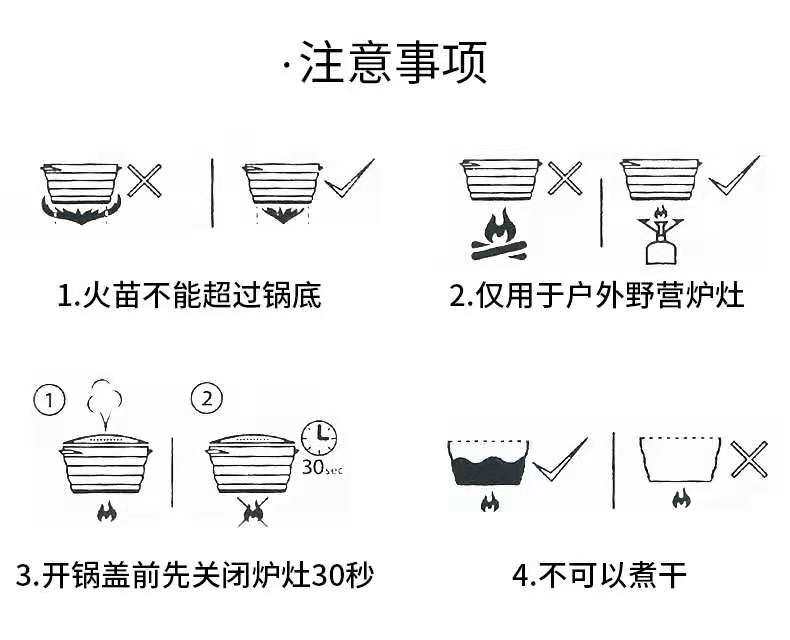 ·注意事项

1.火苗不能超过锅底

2.仅用于户外野营炉灶

① ②

30sec

3.开锅盖前先关闭炉灶30秒

4.不可以煮干