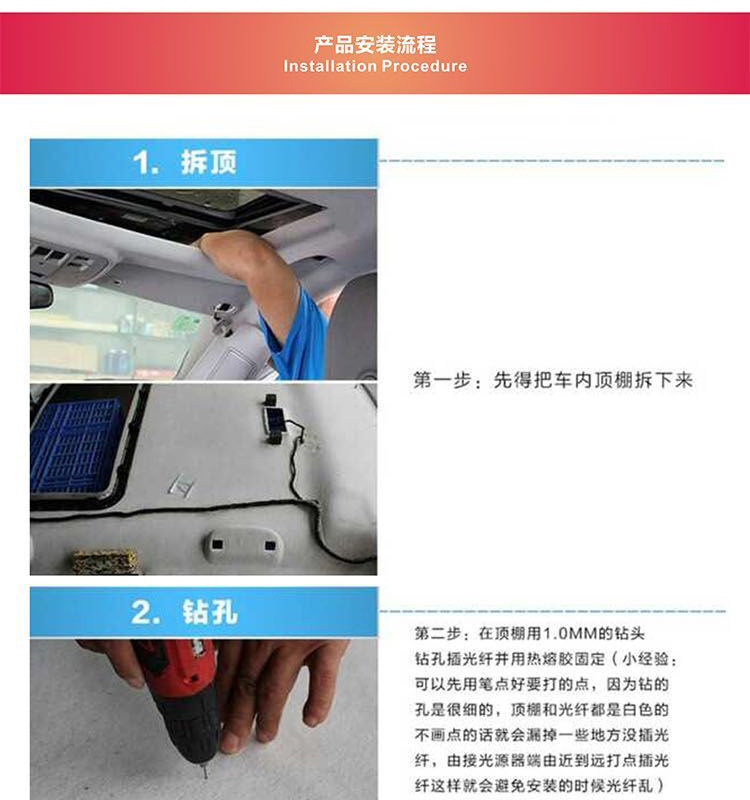 产品安装流程
Installation Procedure

1. 拆顶

第一步：先得把车内顶棚拆下来

2. 钻孔

第二步：在顶棚用1.0MM的钻头钻孔插光纤并用热熔胶固定（小经验：可以先用笔点好要打的点，因为钻的孔是很细的，顶棚和光纤都是白色的不画点的话就会漏掉一些地方没插光纤，由接光源器端由近到远打点插光纤这样就会避免安装的时候光纤乱）